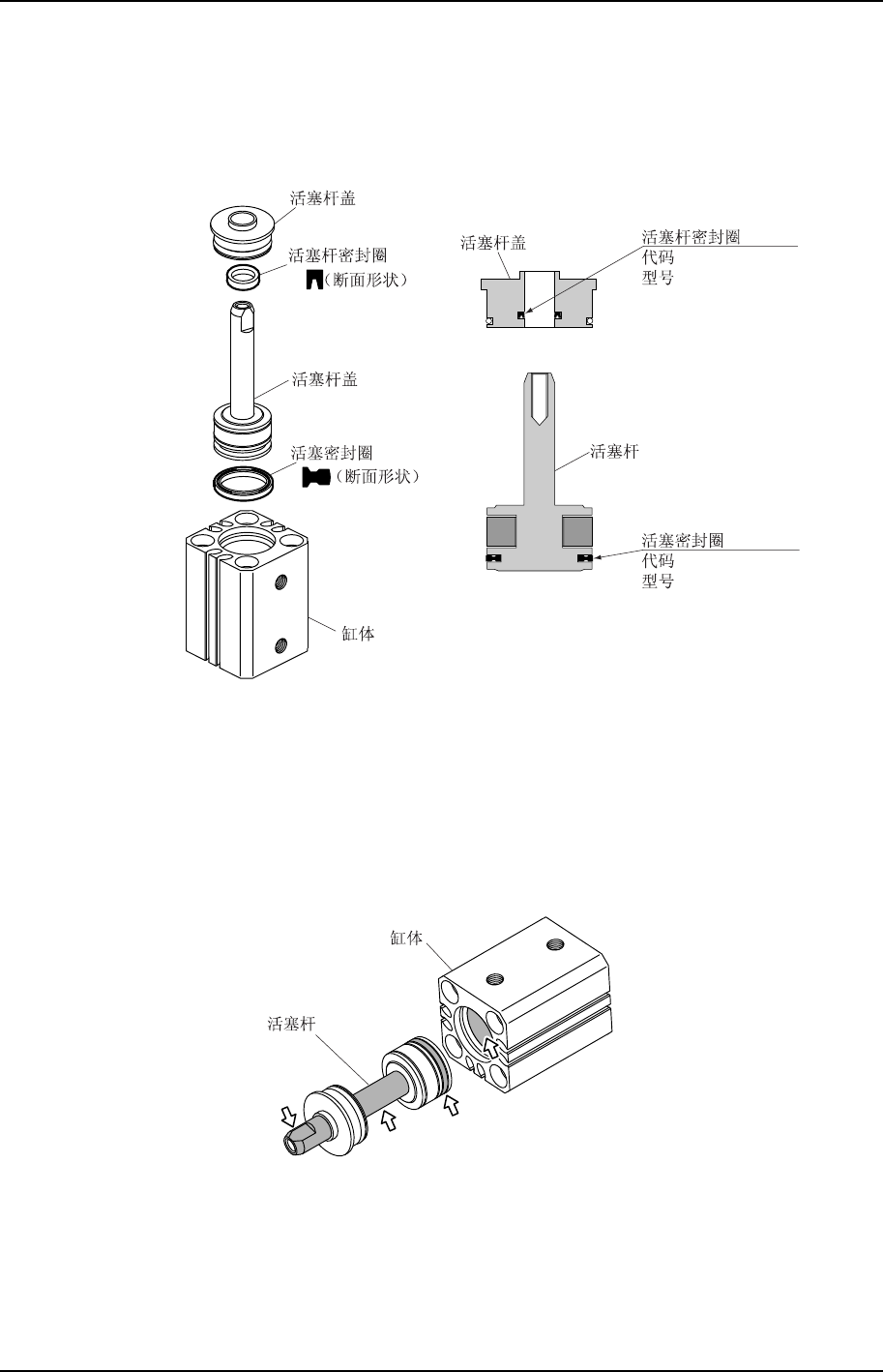 活塞杆盖

活塞杆密封圈

（断面形状）

活塞杆盖

活塞密封圈

（断面形状）

缸体

活塞杆盖

活塞杆密封圈
代码
型号

活塞杆

活塞密封圈
代码
型号

缸体

活塞杆