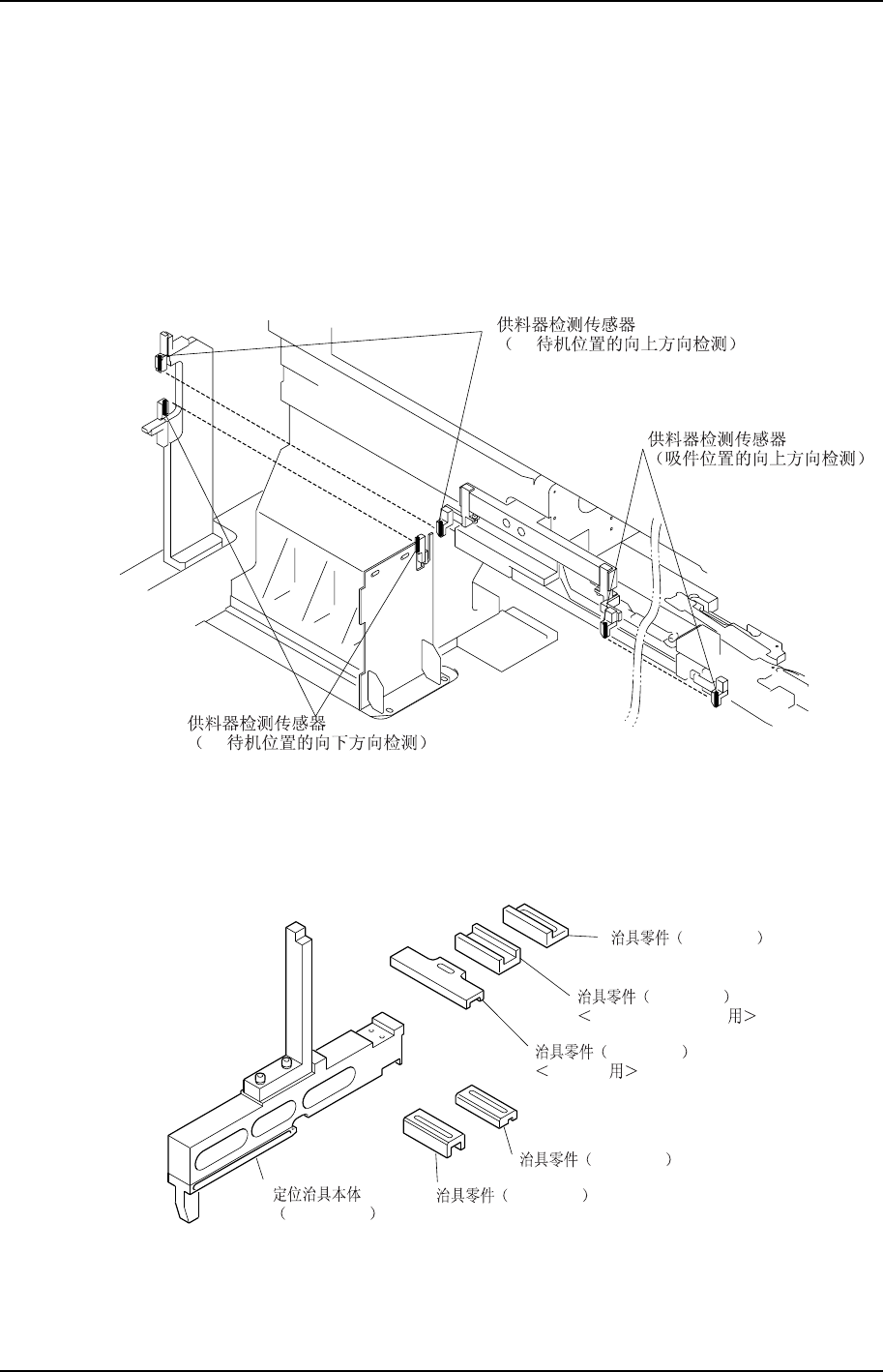 供料器检测传感器
（　待机位置的向上方向检测）

供料器检测传感器
（吸件位置的向上方向检测）

供料器检测传感器
（　待机位置的向下方向检测）

治具零件（　　　）

治具零件（　　　）
<　　　　　　用>

治具零件（　　　）
<　　　用>

治具零件（　　　）

定位治具本体
（　　　）

治具零件（　　　）