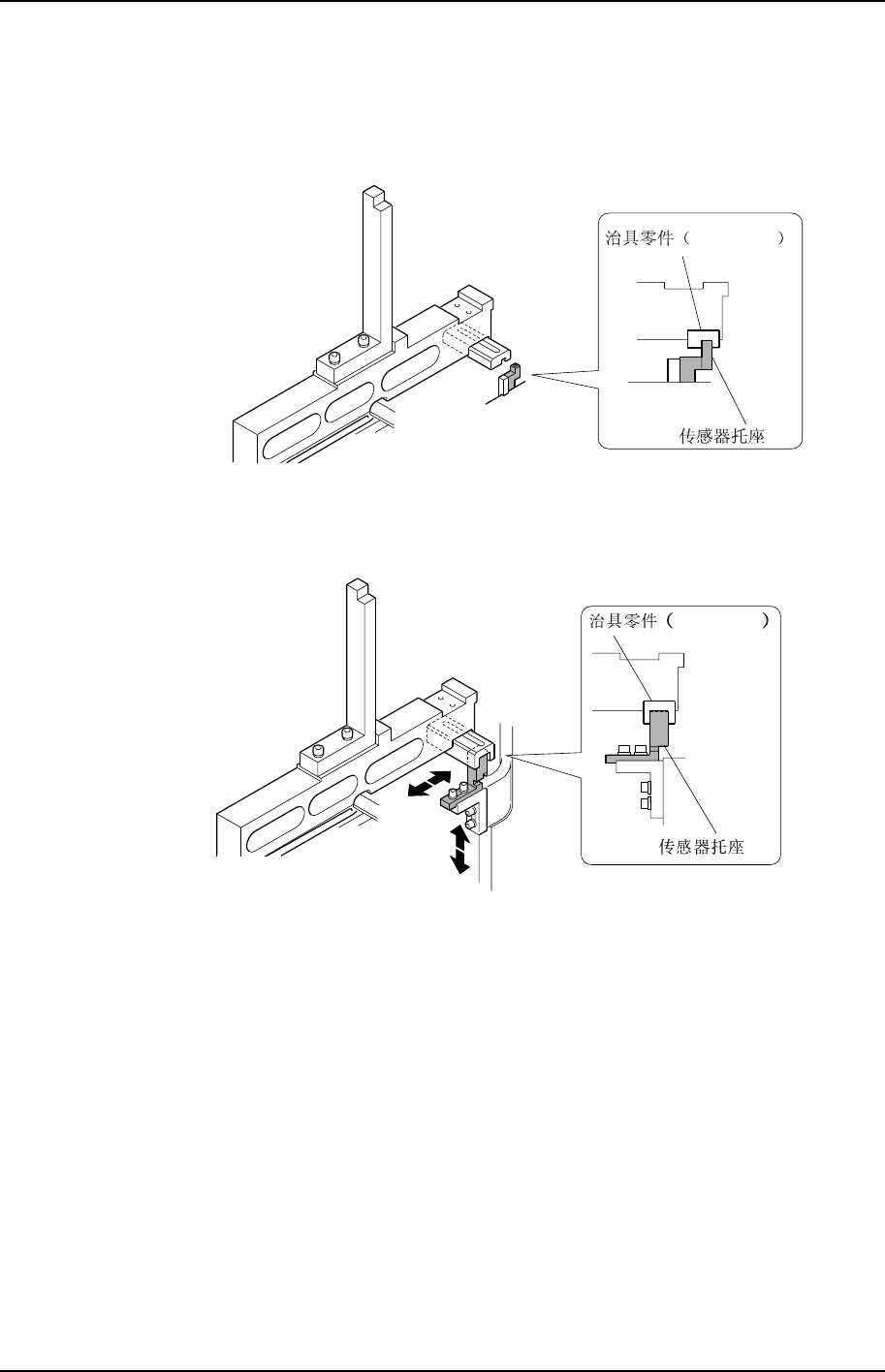 治具零件（ ）

传感器托座

治具零件（ ）

传感器托座