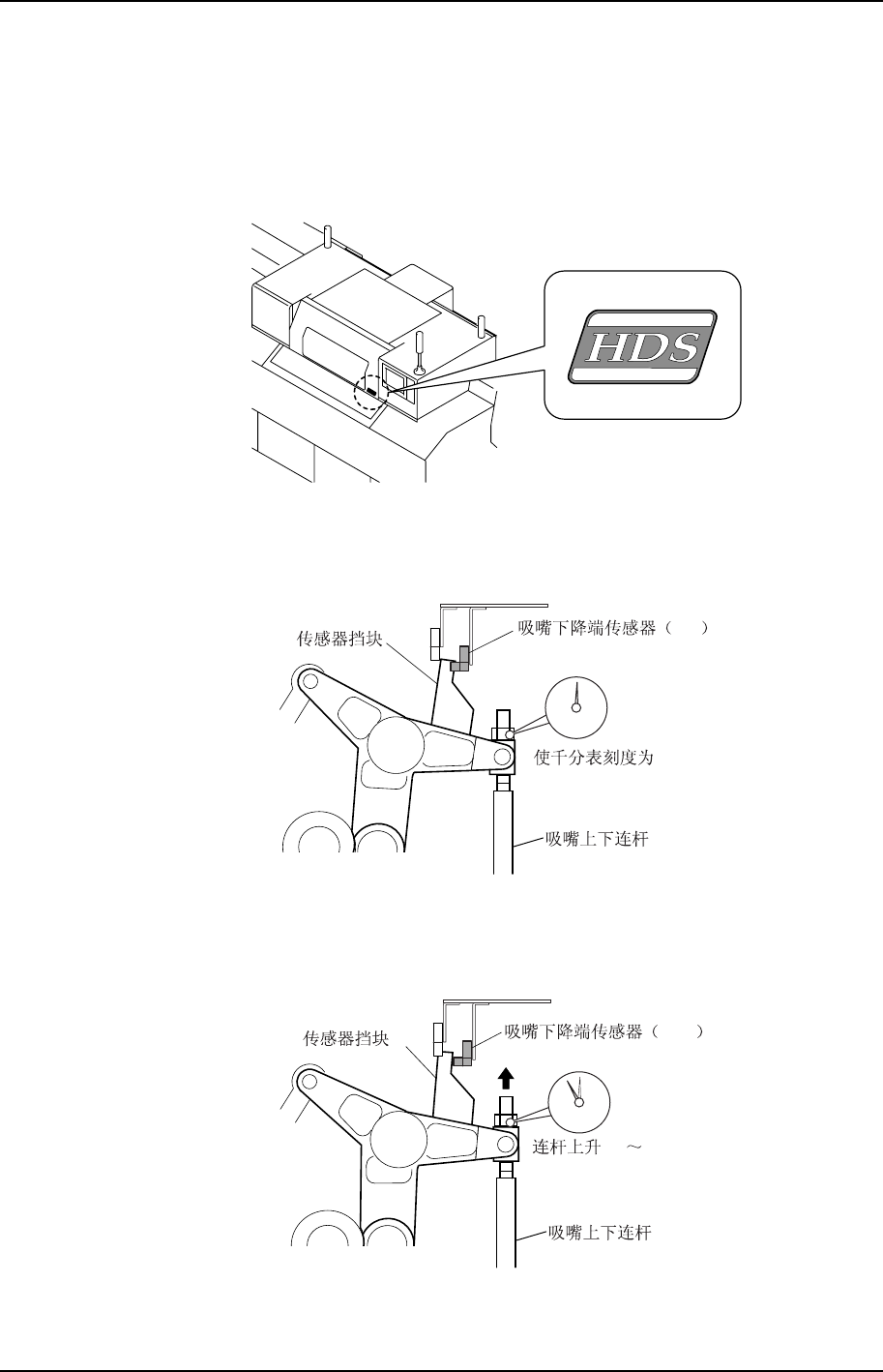 HDS

传感器挡块

吸嘴下降端传感器（ ）

使千分表刻度为

吸嘴上下连杆

传感器挡块

吸嘴下降端传感器（ ）

连杆上升 ～

吸嘴上下连杆