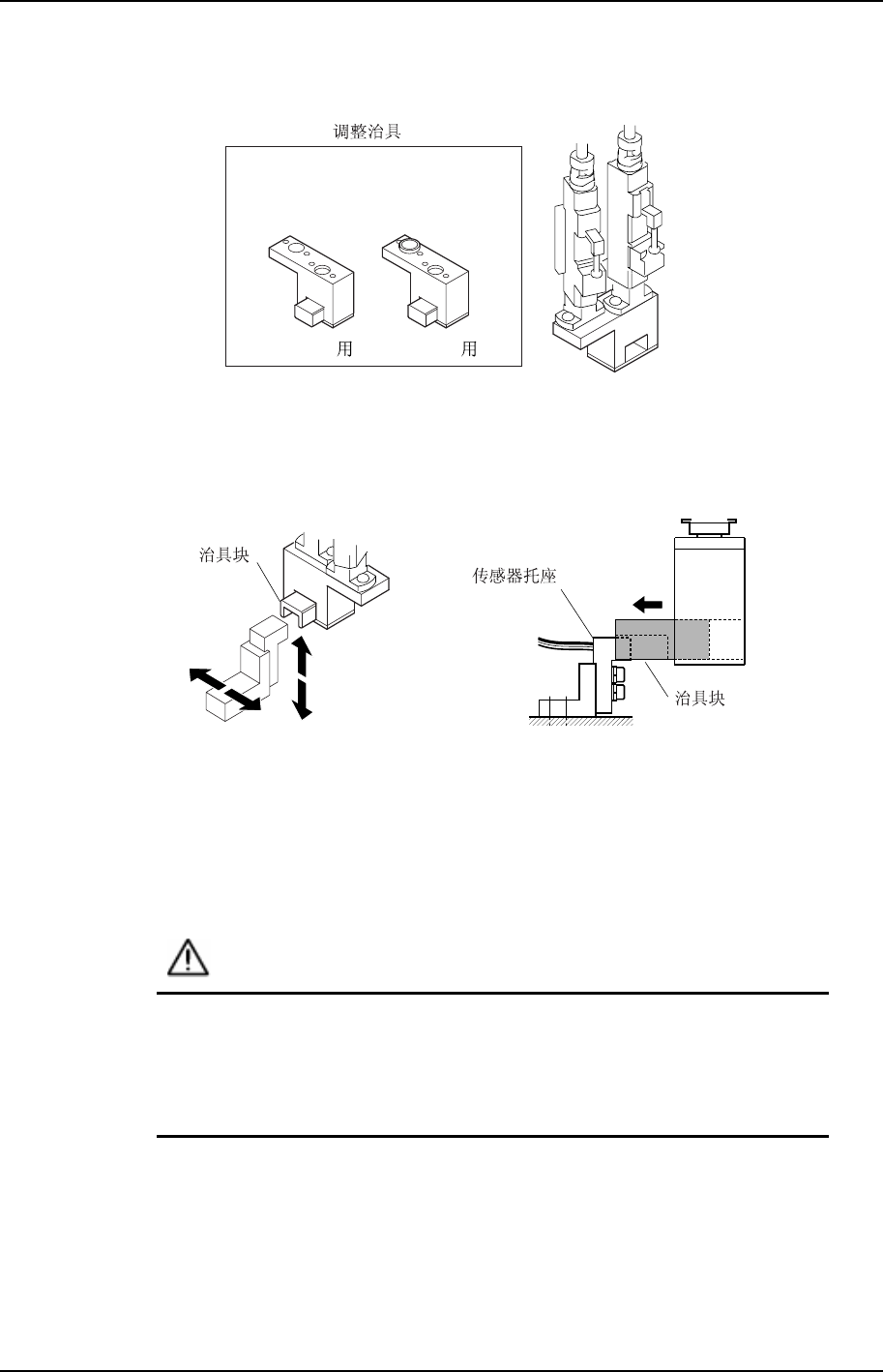 调整治具

用

用

治具块

传感器托座

治具块