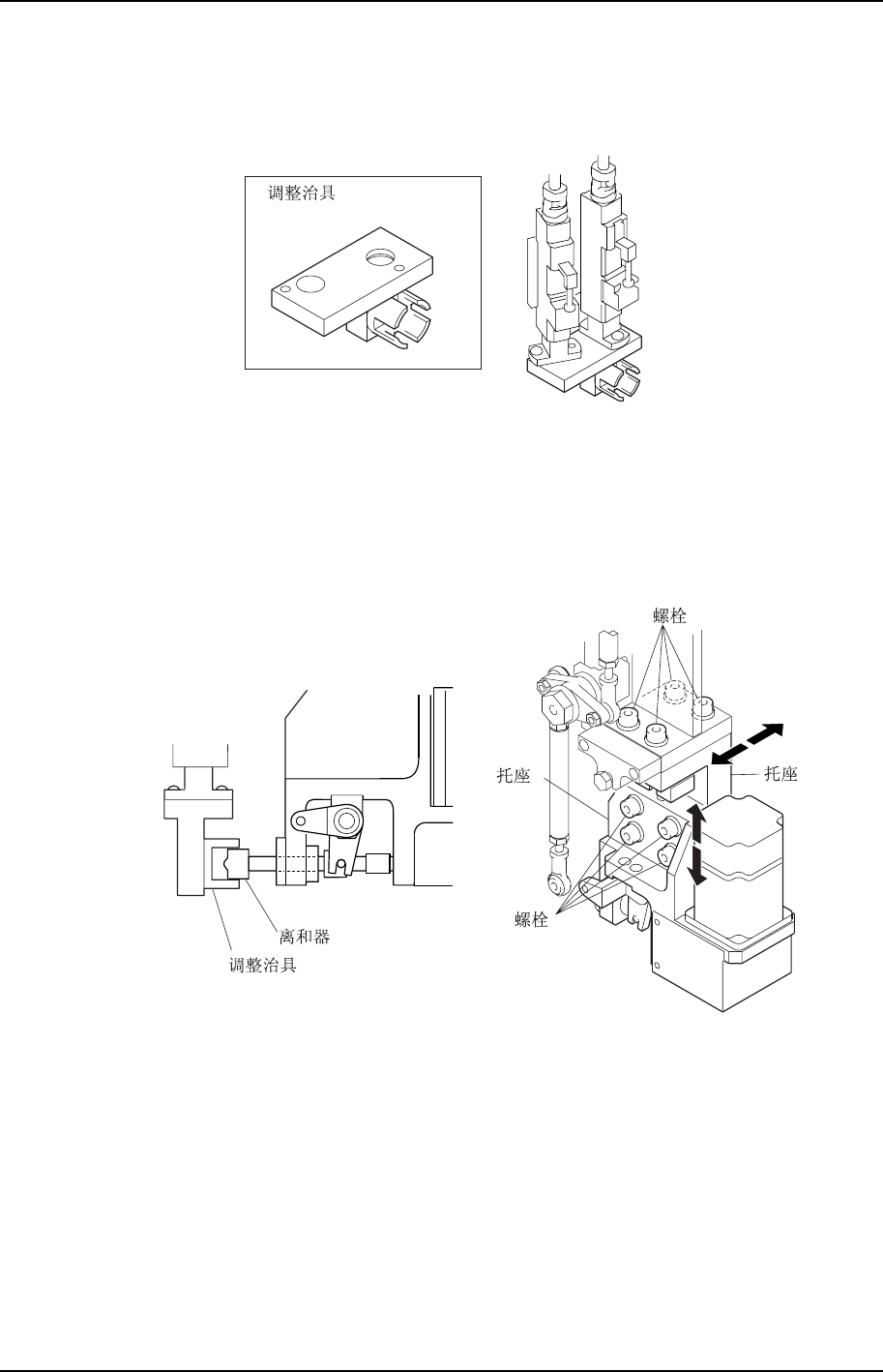 调整治具

螺栓

托座

托座

螺栓

离和器

调整治具