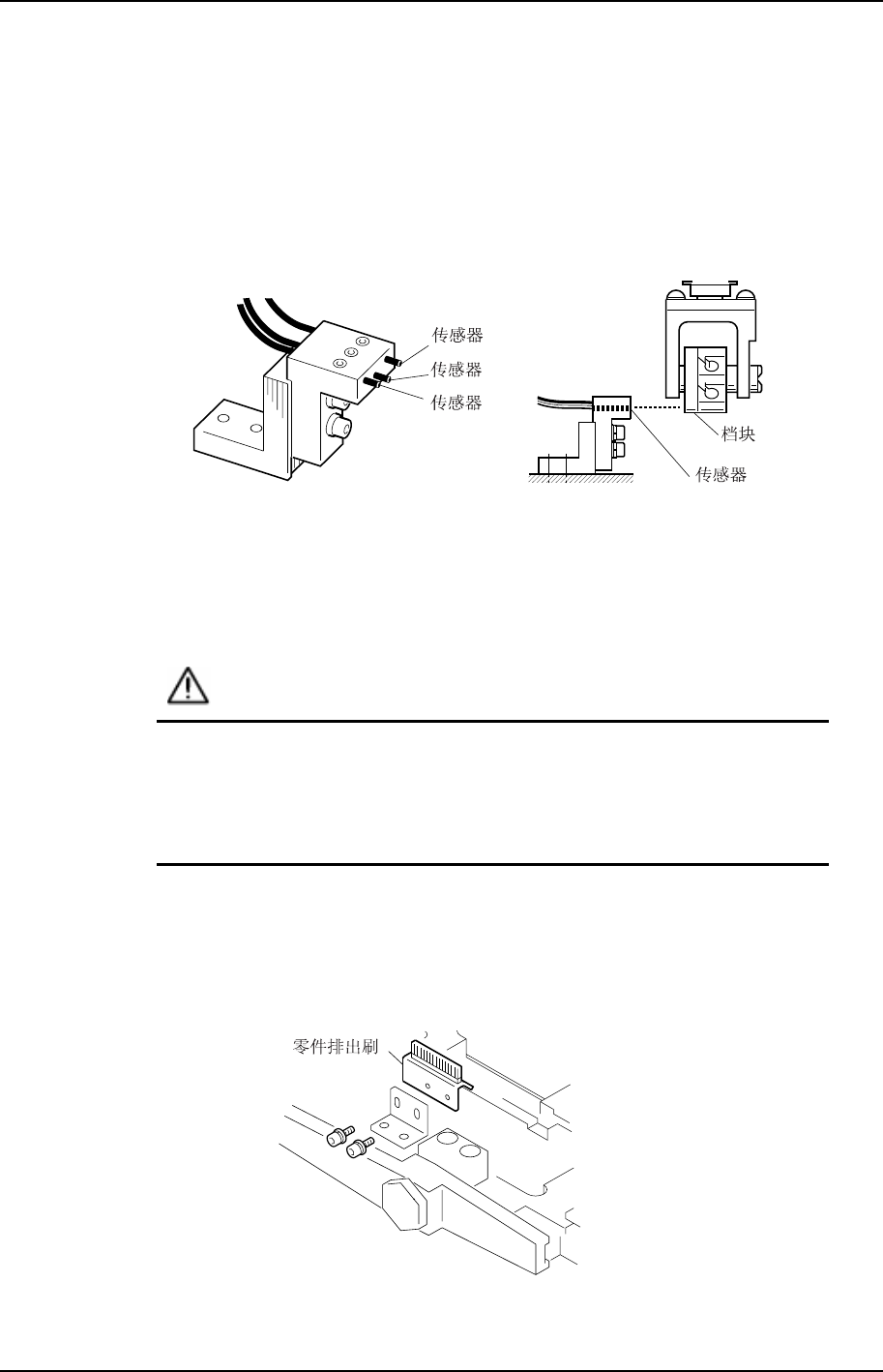 传感器
传感器
传感器

档块
传感器

零件排出刷