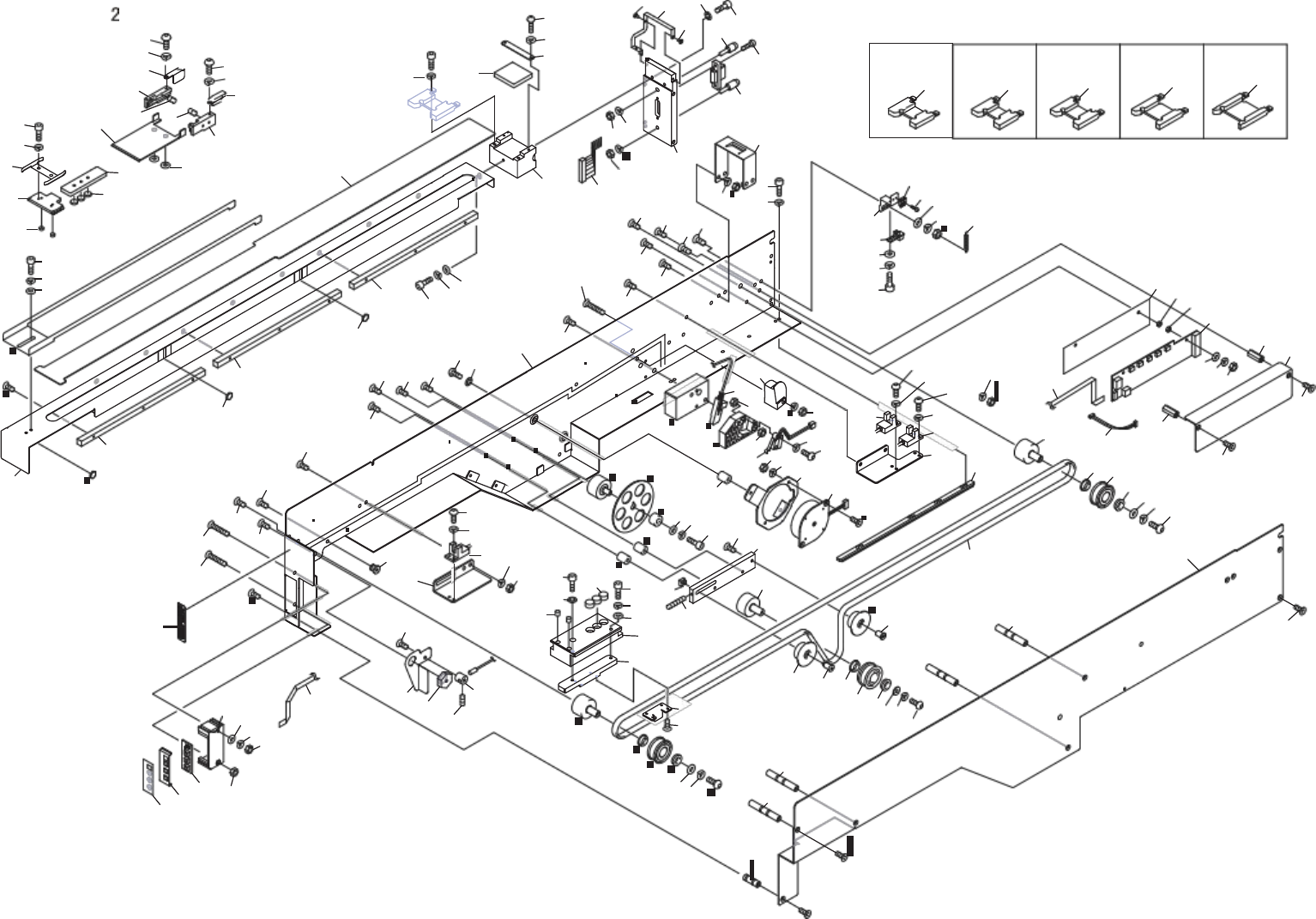 2