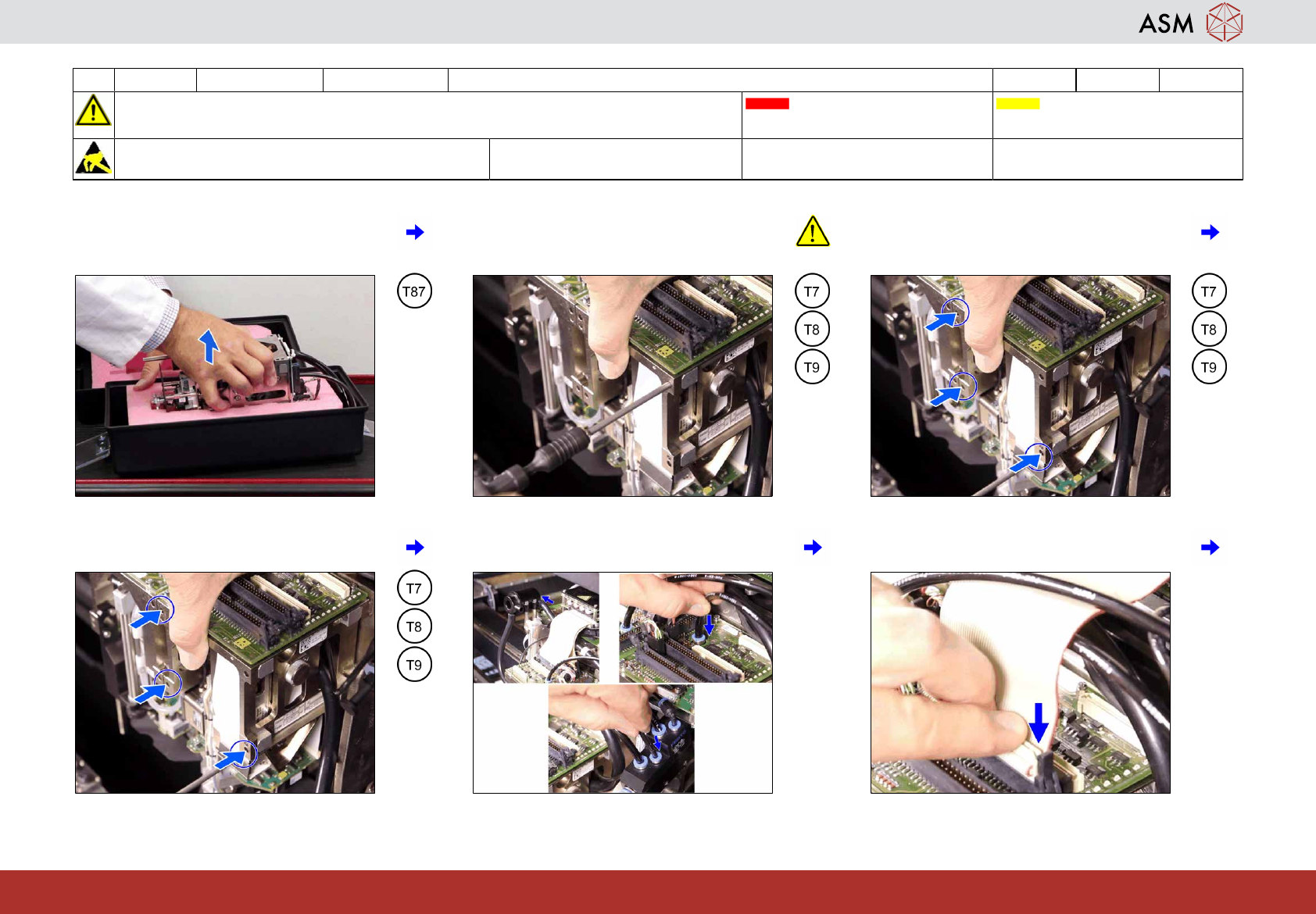 ASM

T87

T7

T8

T9

T7

T8

T9

T7

T8

T9