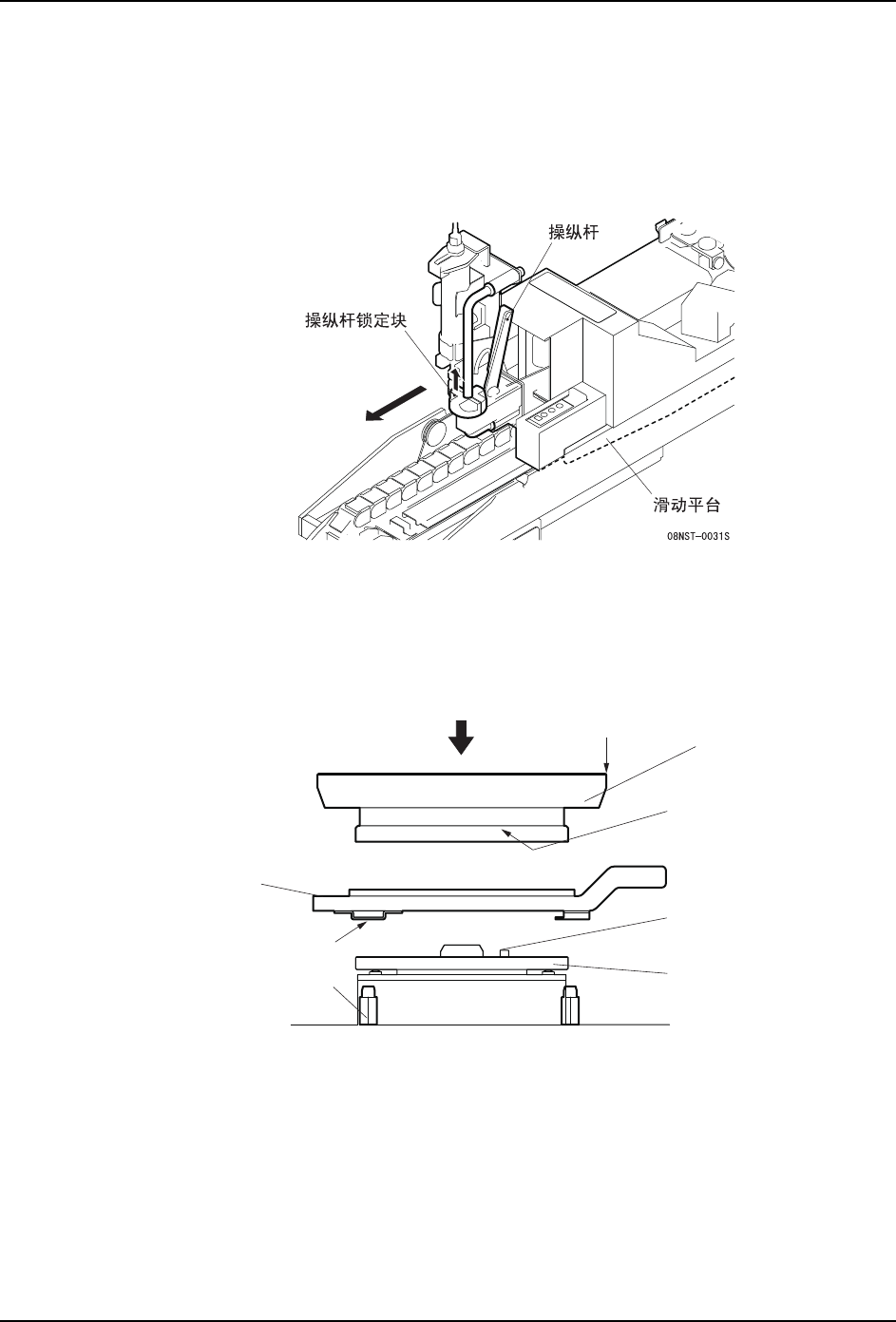 操纵杆

操纵杆锁定块

滑动平台

08NST-0031S