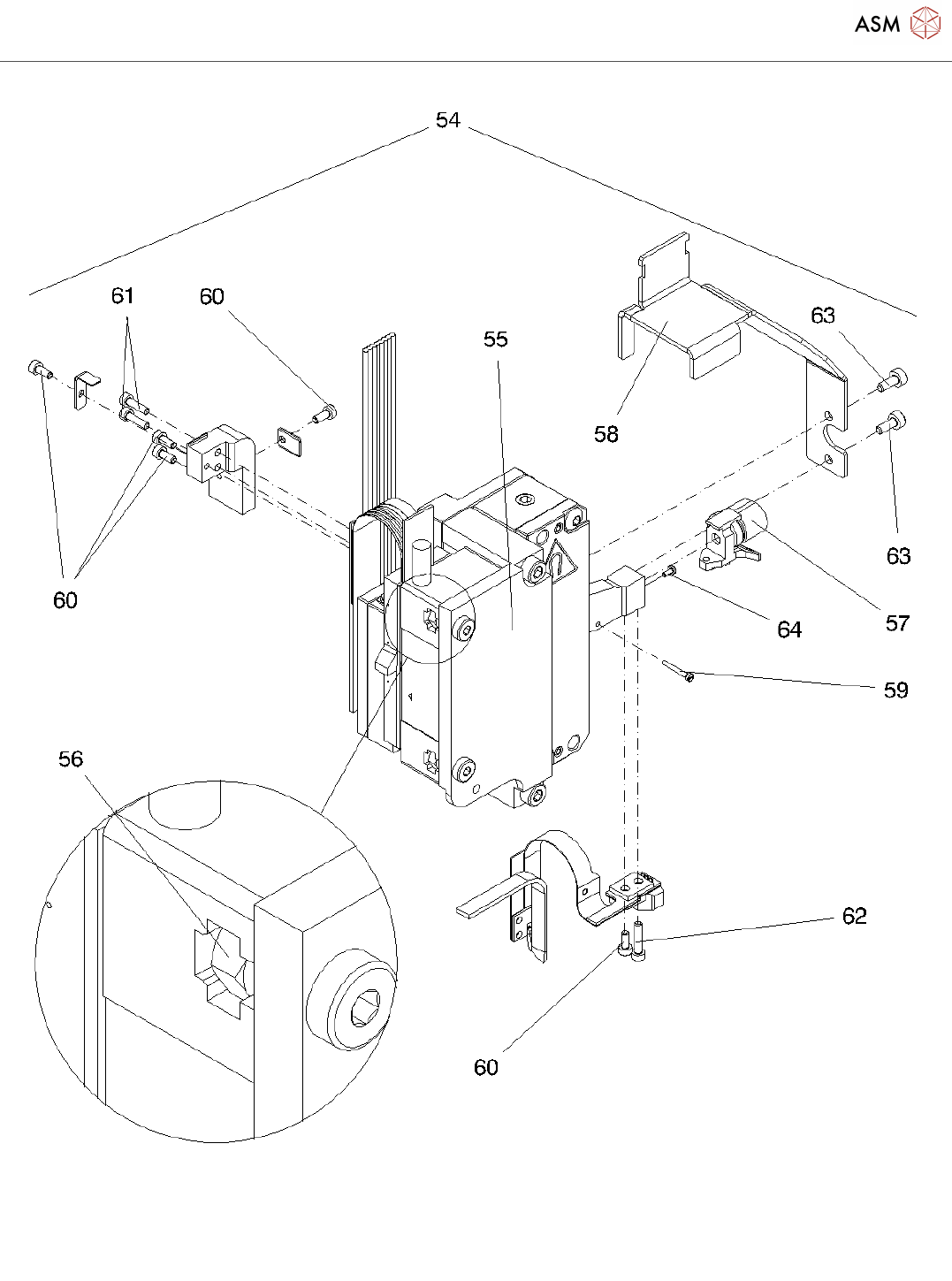 ASM

54

61

60

55

63

58

63

60

64

57

59

56

62

60