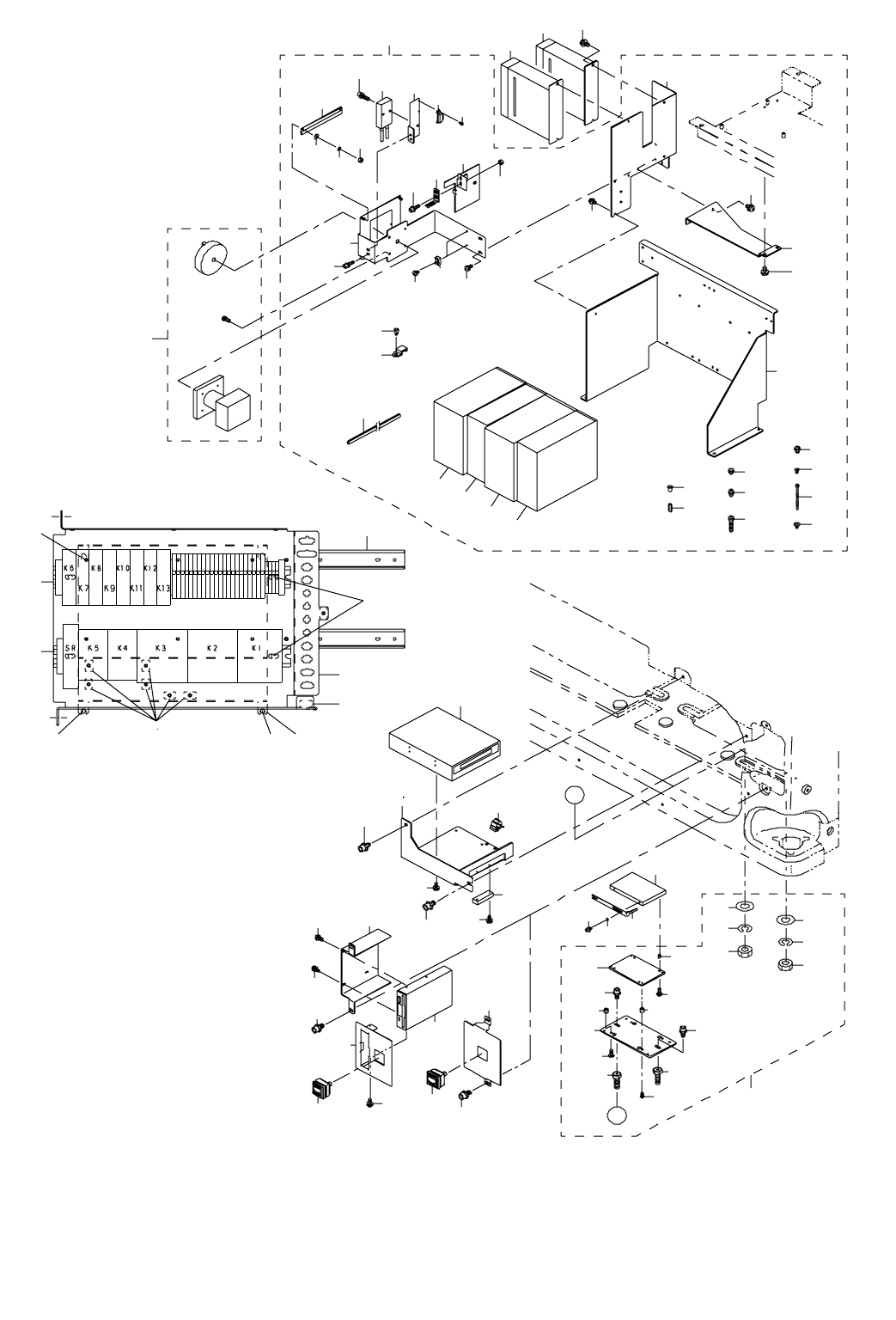 K6
K8
K10
K12
K7
K9
K11
K13
SR
K5
K4
K3
K2
K1