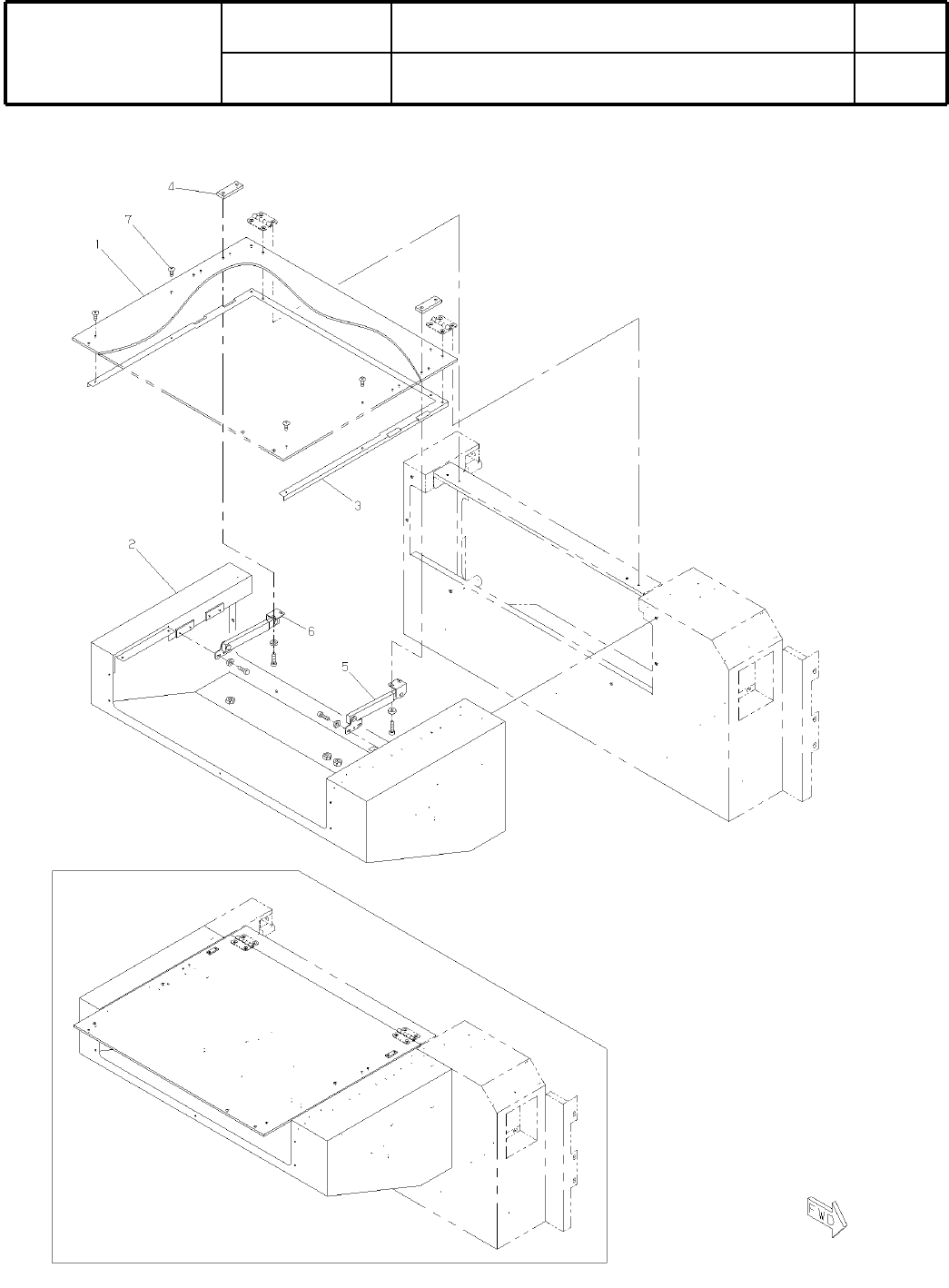 4
7
1
3
2
6
5
FWD