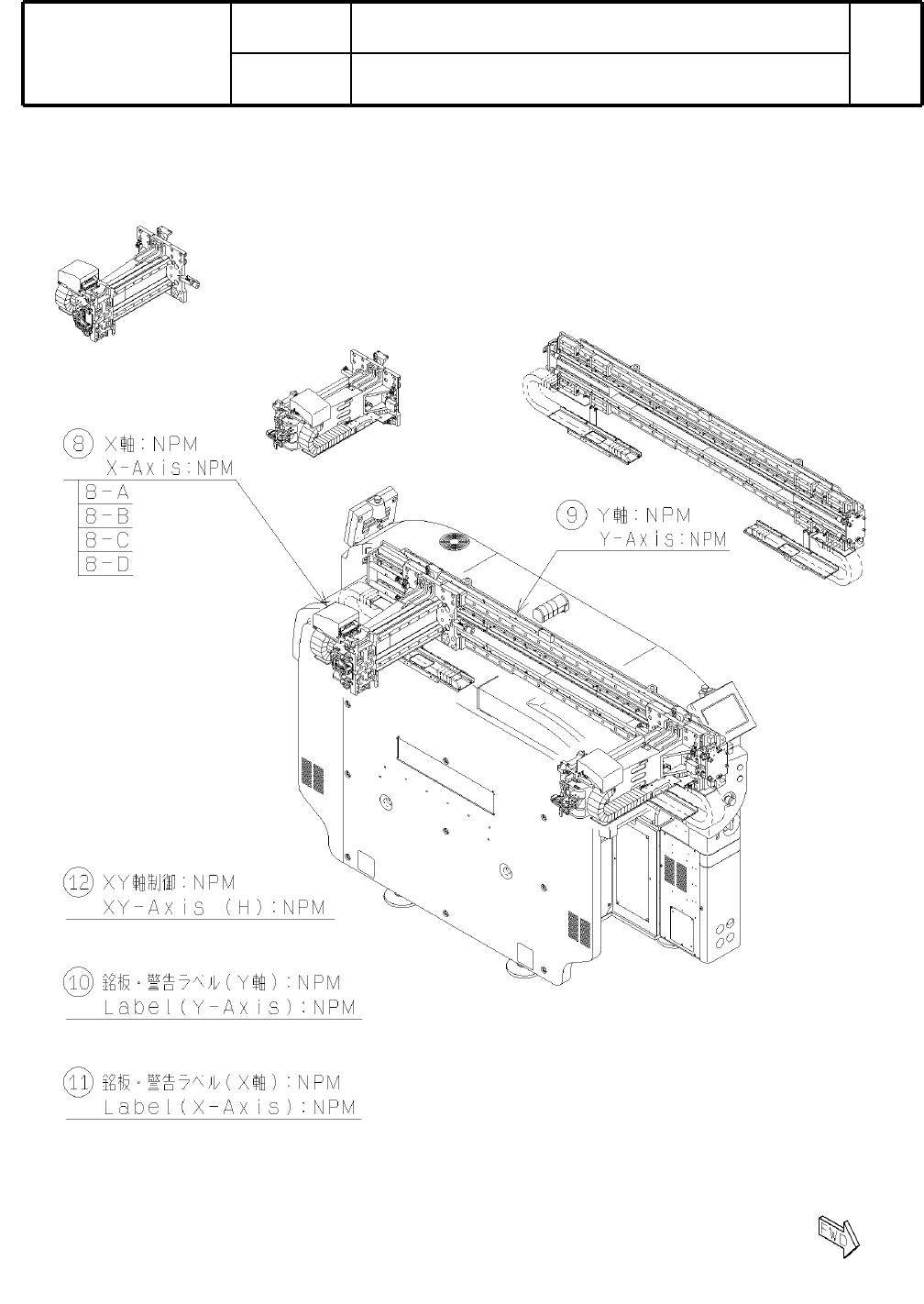 8 X軸:NPM
X-Axis:NPM
8-A
8-B
8-C
8-D

9 Y軸:NPM
Y-Axis:NPM

12 XY軸制御:NPM
XY-Axis (H):NPM

10 銘板・警告ラベル(Y軸):NPM
Label(Y-Axis):NPM

11 銘板・警告ラベル(X軸):NPM
Label(X-Axis):NPM

FWD