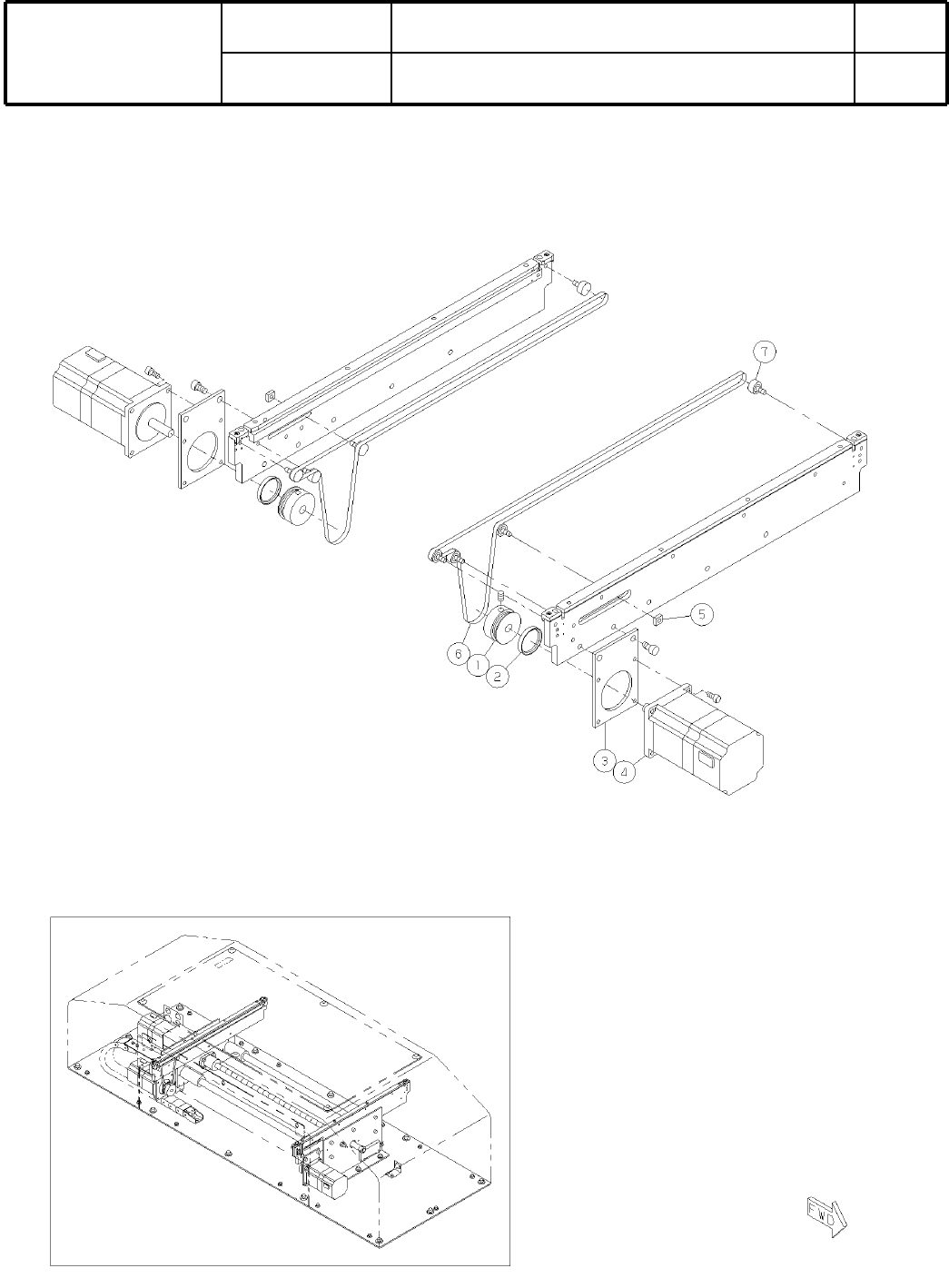 7

5

6 1 2

3 4

FWD