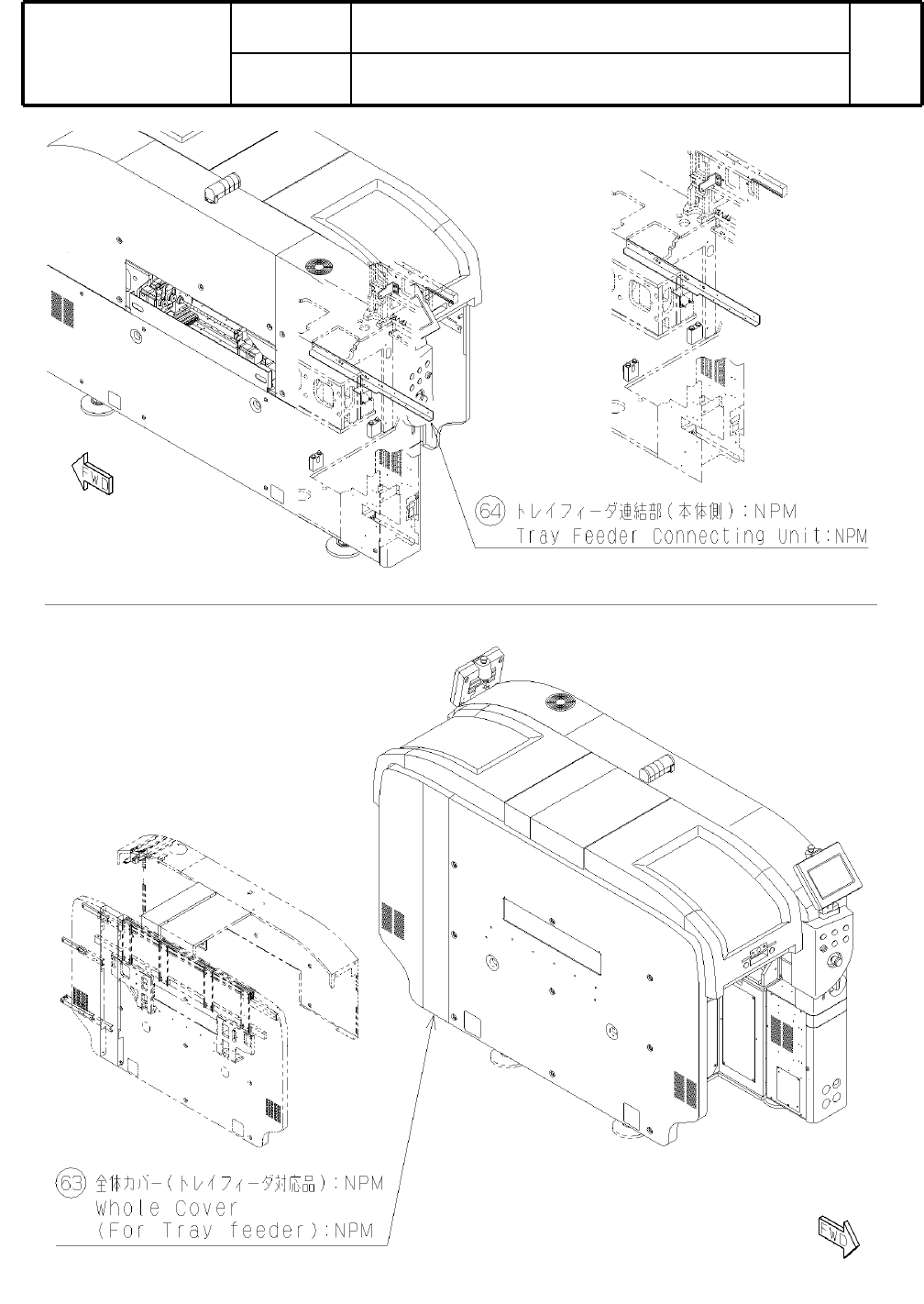 FWD

64 トレイフィーダ連結部(本体側):NPM
Tray Feeder Connecting Unit:NPM

63 全体カバー(トレイフィーダ対応品):NPM
Whole Cover
(For Tray feeder):NPM

FWD