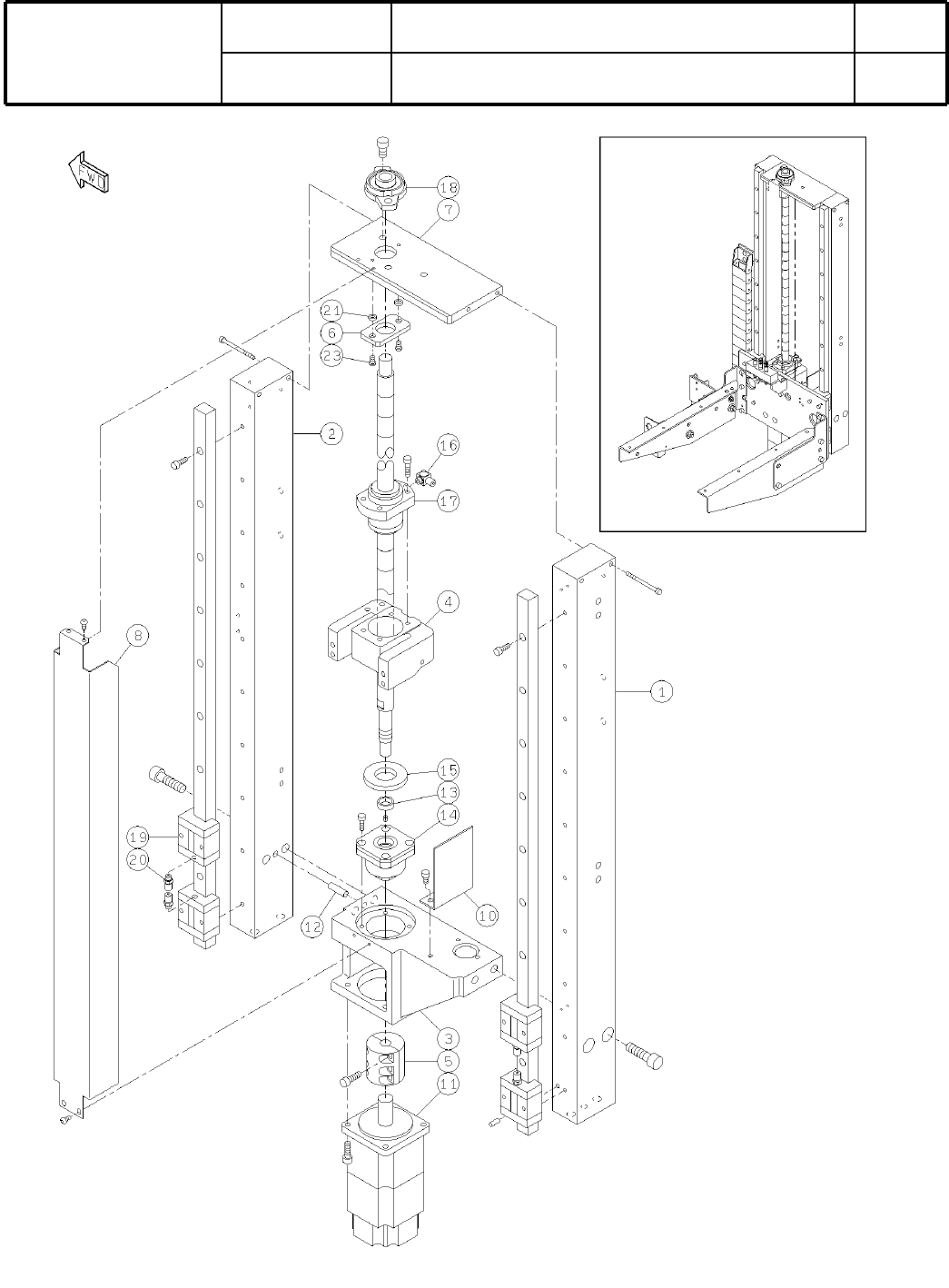 FWD

18
7
21
6
23
2
16
17
4
8
1
15
13
14
19
20
10
12
3
5
11