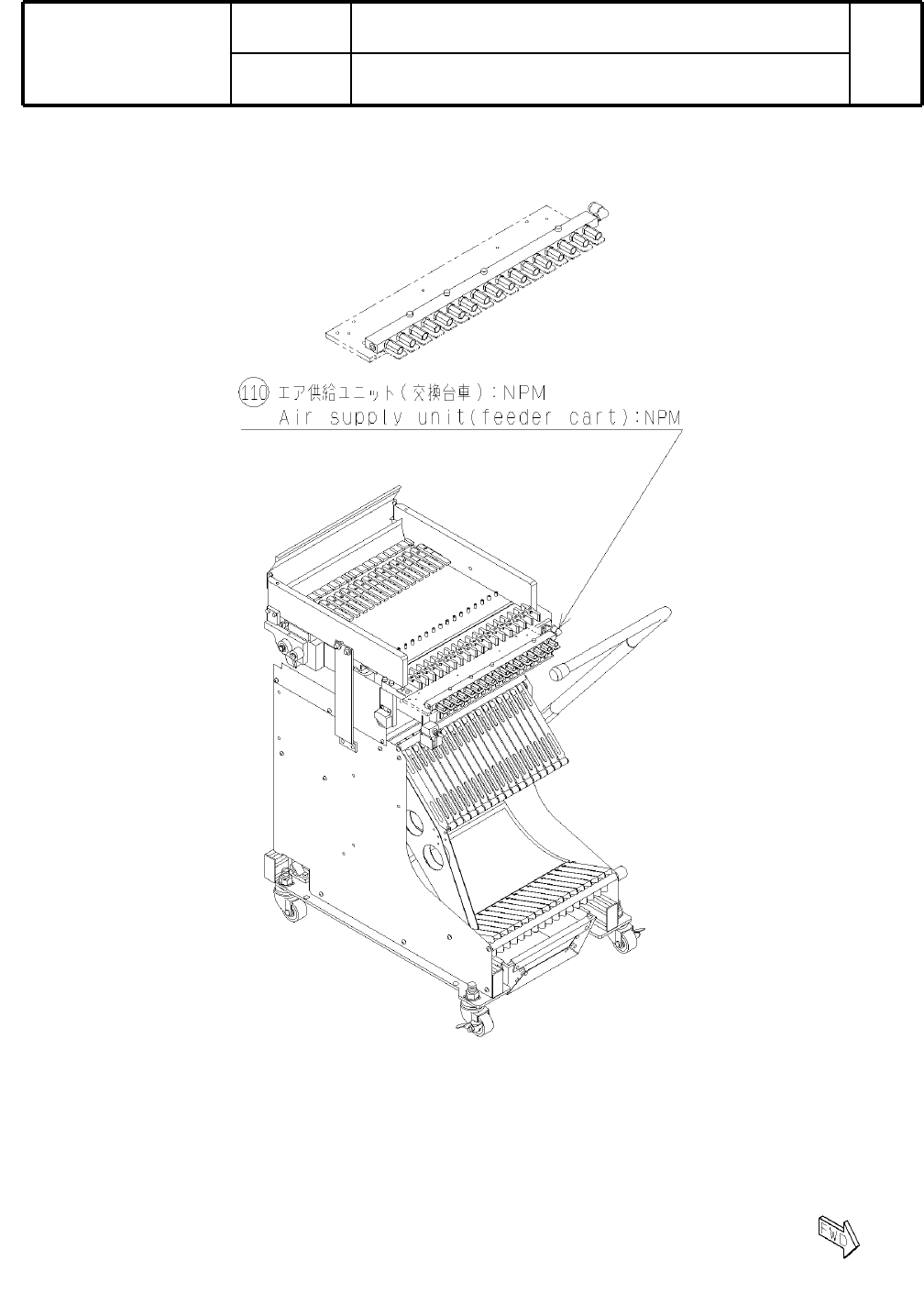 110 エア供給ユニット(交換台車):NPM
Air supply unit(feeder cart):NPM

FWD