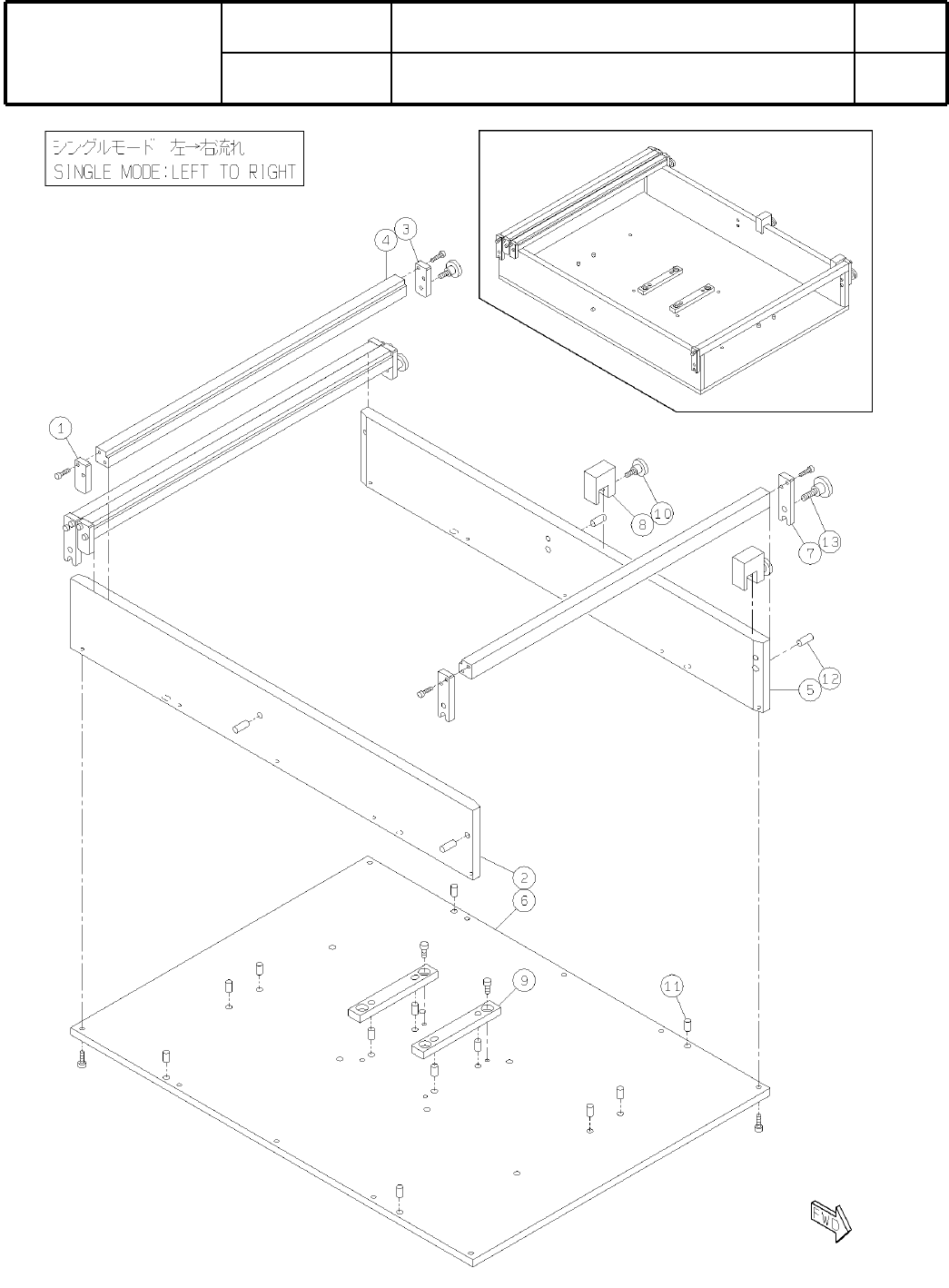 シングルモード 左→右流れ
SINGLE MODE:LEFT TO RIGHT

4
3
1
8
10
7
13
12
5
2
6
9
11

FWD