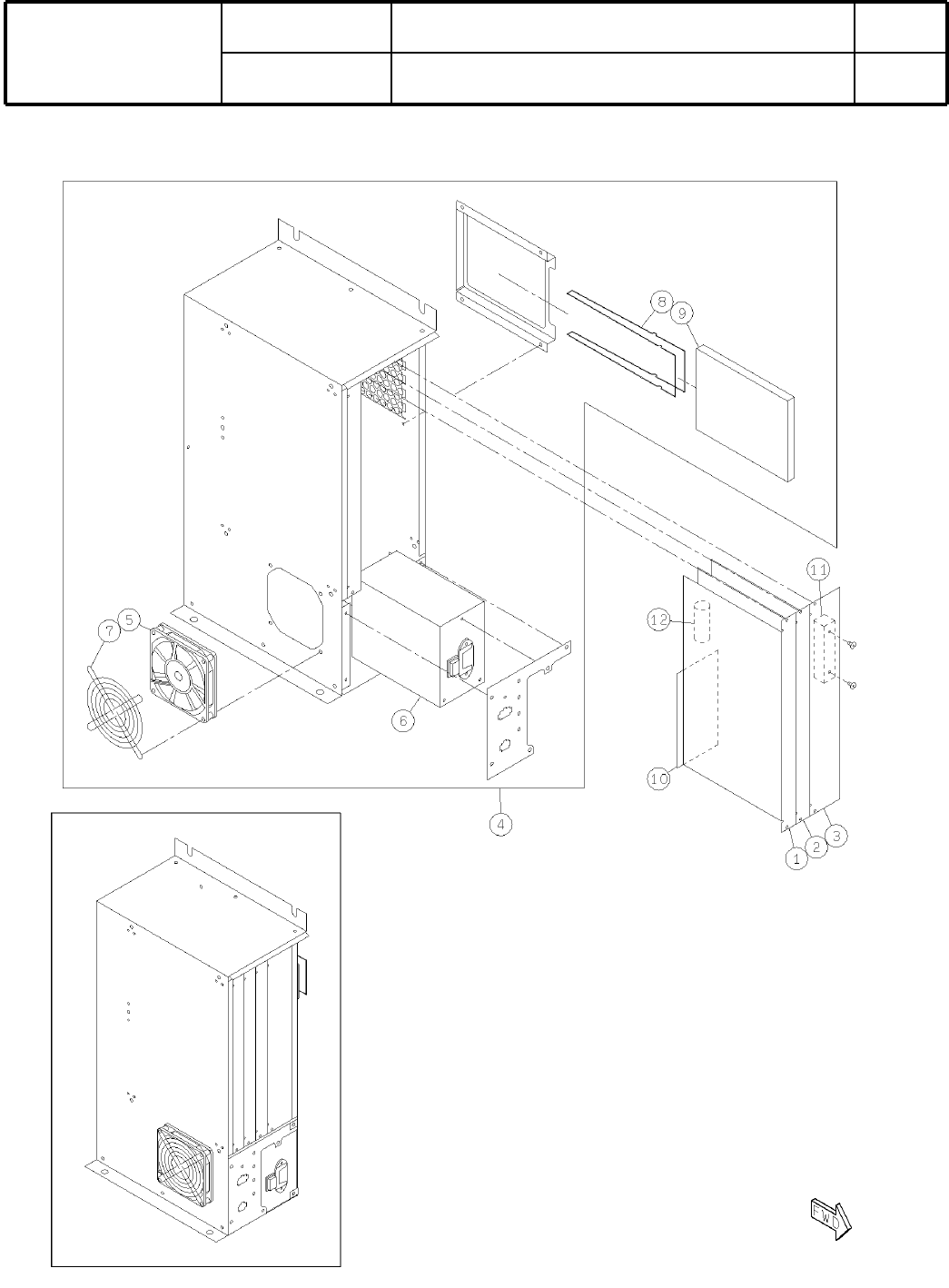 8
9
11
12
7
5
6
10
4
1
2
3
FWD