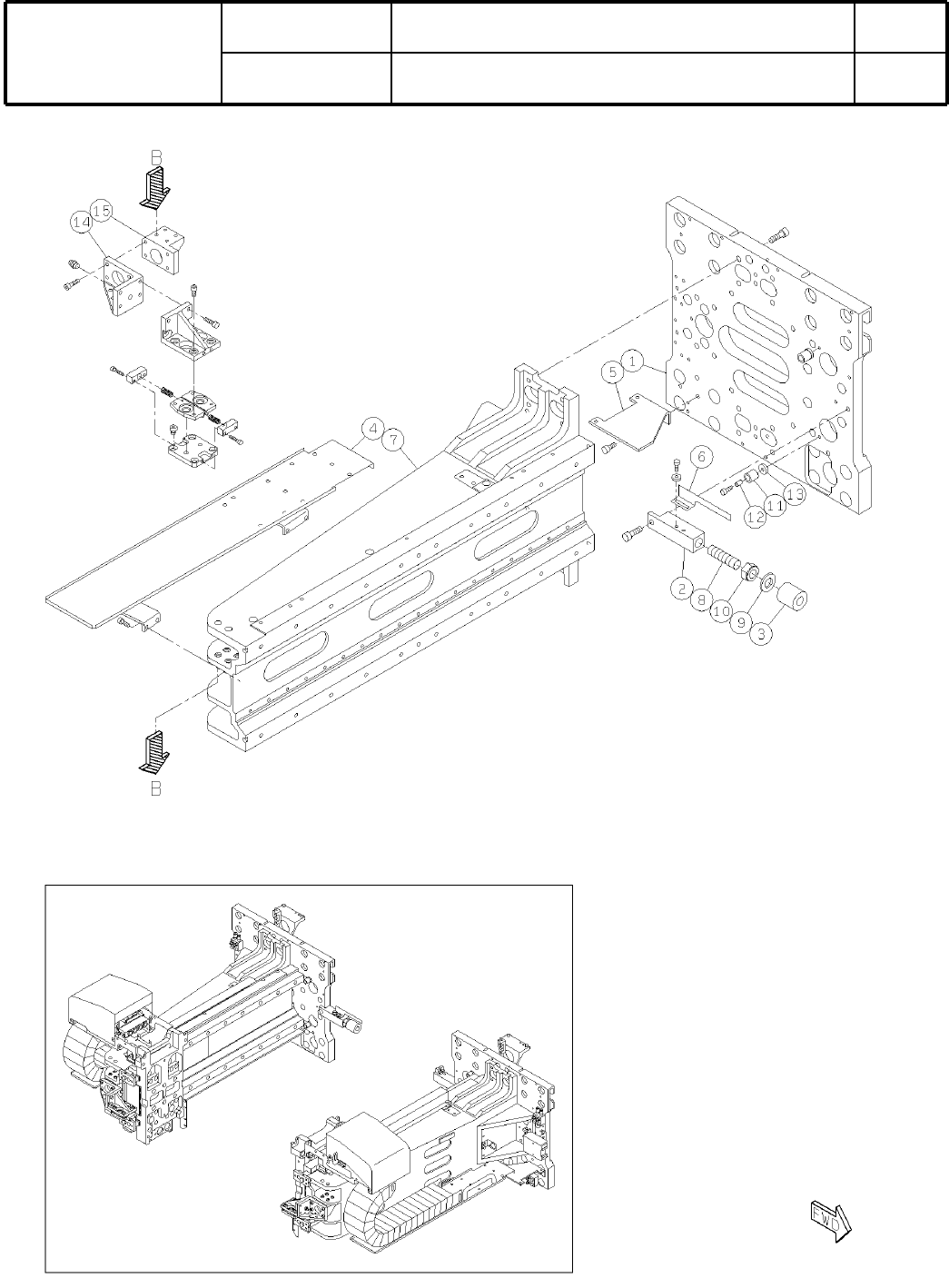 B

14 15

4 7

5 1

6

13
11
12

2 8 10 9 3

B

FWD