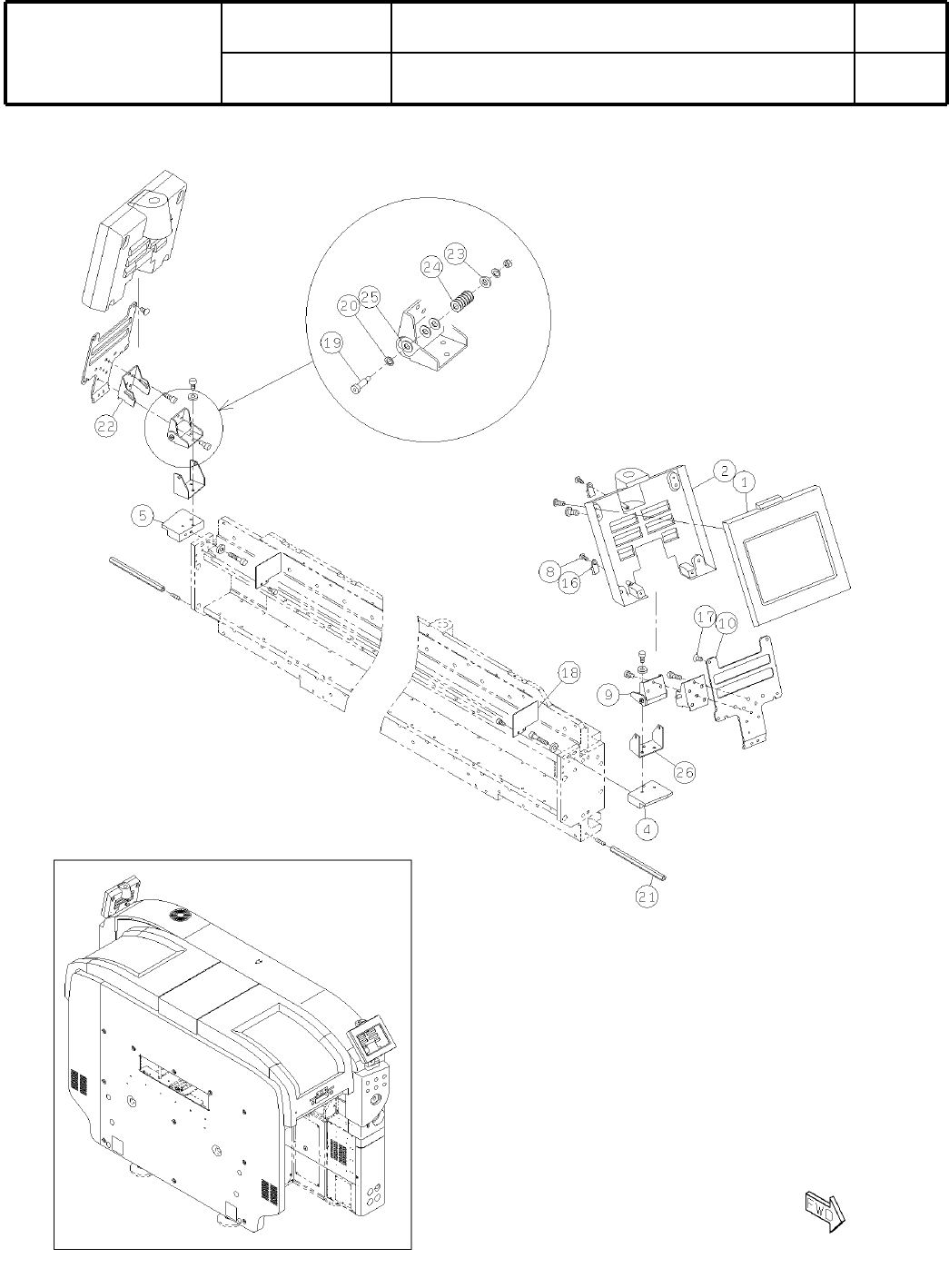 23
24
25
20
19
22
5
2
1
8
16
17
10
18
9
26
4
21
FWD