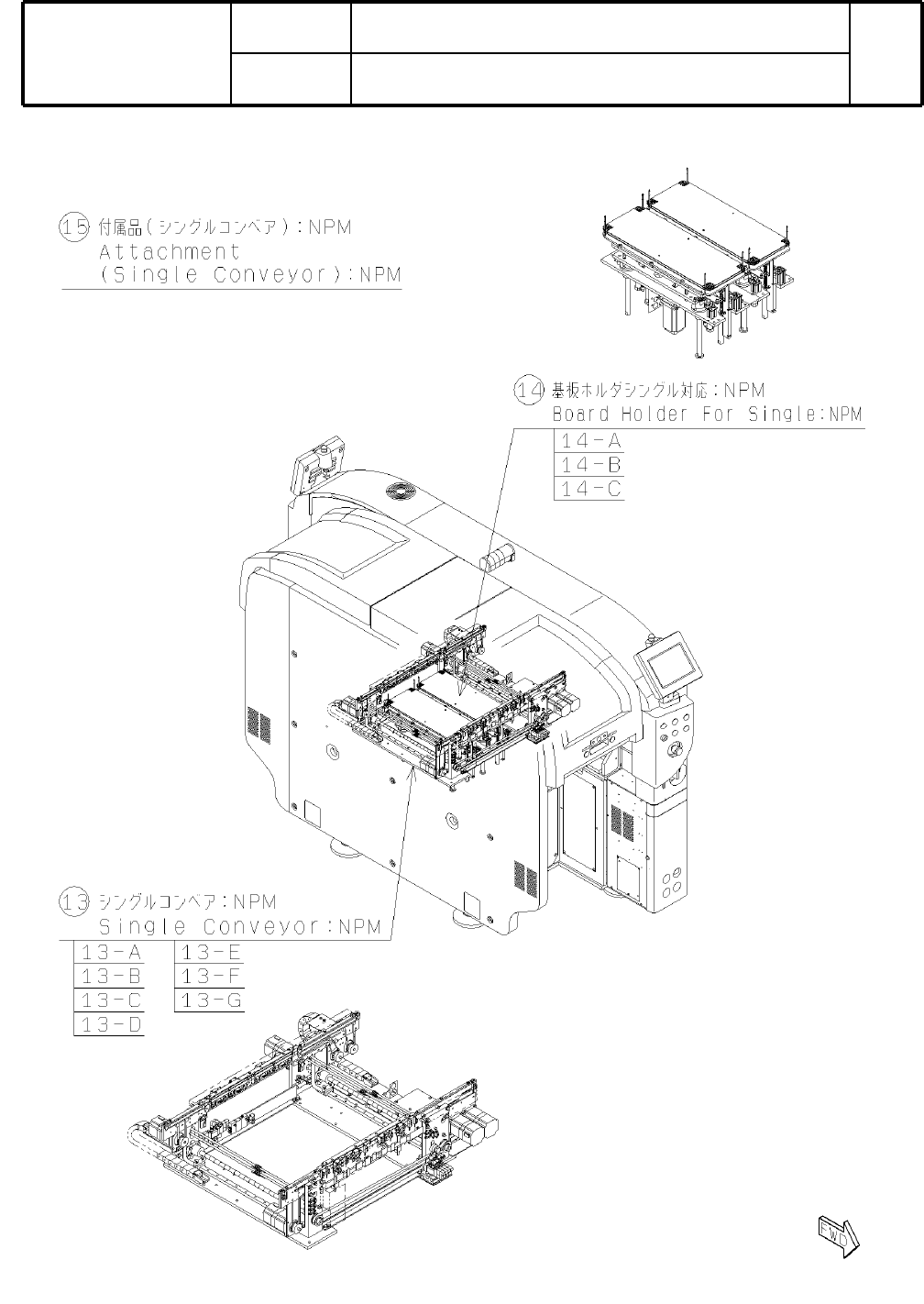 15 付属品(シングルコンベア):NPM
Attachment
(Single Conveyor):NPM

14 基板ホルダシングル対応:NPM
Board Holder For Single:NPM
14-A
14-B
14-C

13 シングルコンベア:NPM
Single Conveyor:NPM
13-A
13-B
13-C
13-D
13-E
13-F
13-G

FWD