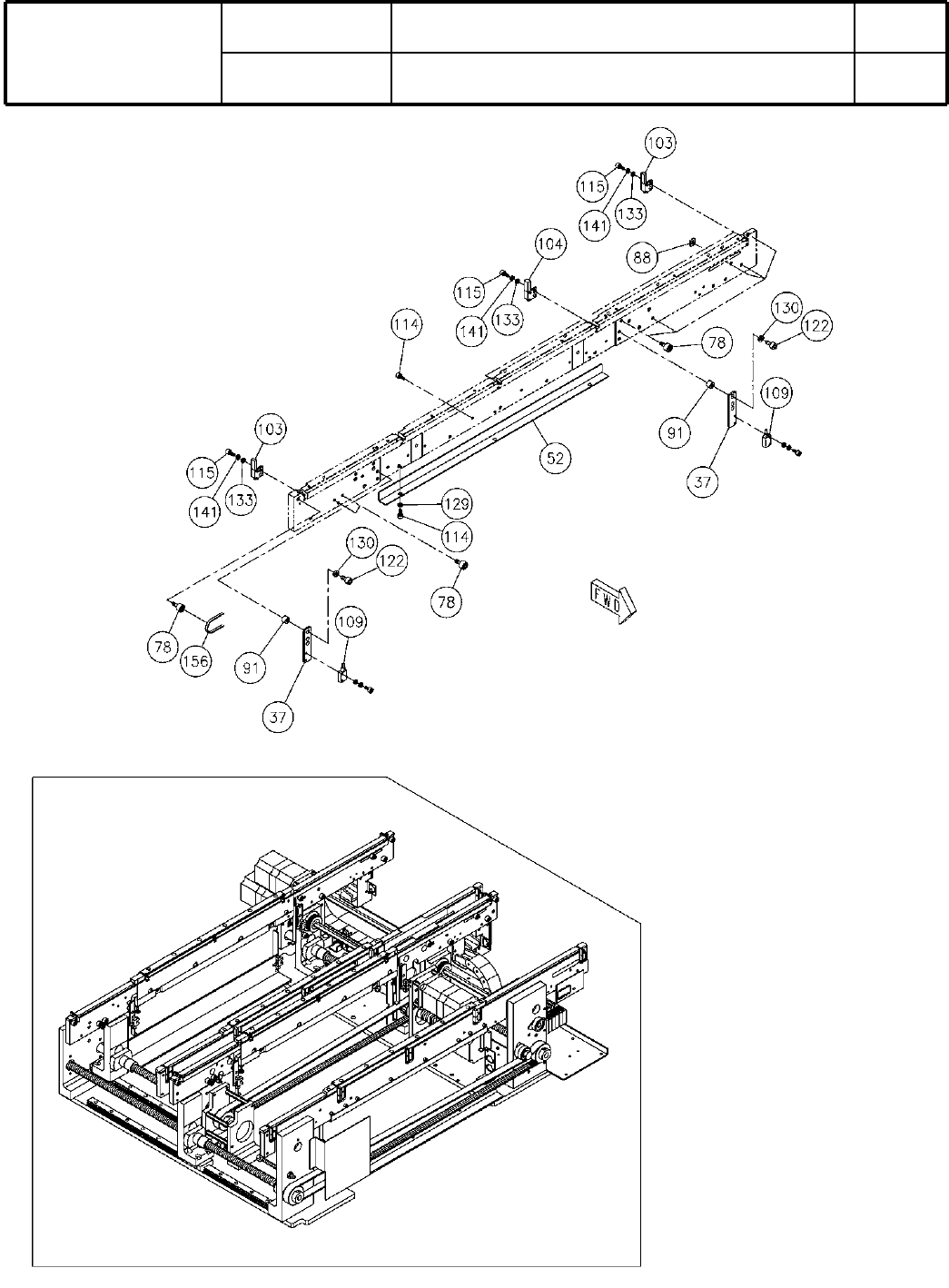 103
115
141
133
104
88
115
141
133
130
122
114
78
109
91
52
37
103
115
141
133
129
114
130
122
78
FWD
78
156
91
109
37