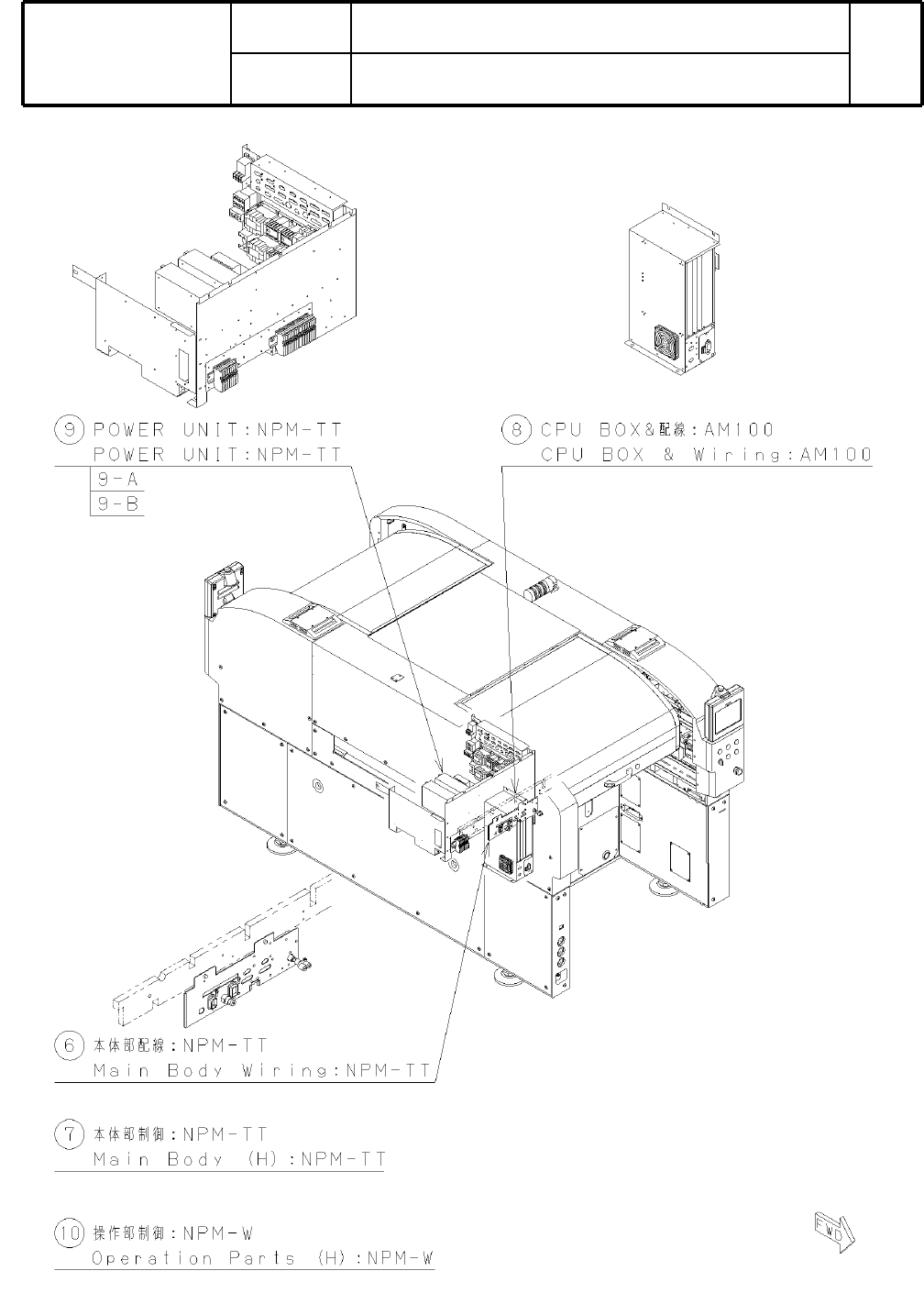 9 POWER UNIT:NPM-TT
POWER UNIT:NPM-TT
9-A
9-B

8 CPU BOX&配線:AM100
CPU BOX & Wiring:AM100

6 本体部配線:NPM-TT
Main Body Wiring:NPM-TT

7 本体部制御:NPM-TT
Main Body (H):NPM-TT

10 操作部制御:NPM-W
Operation Parts (H):NPM-W

FWD