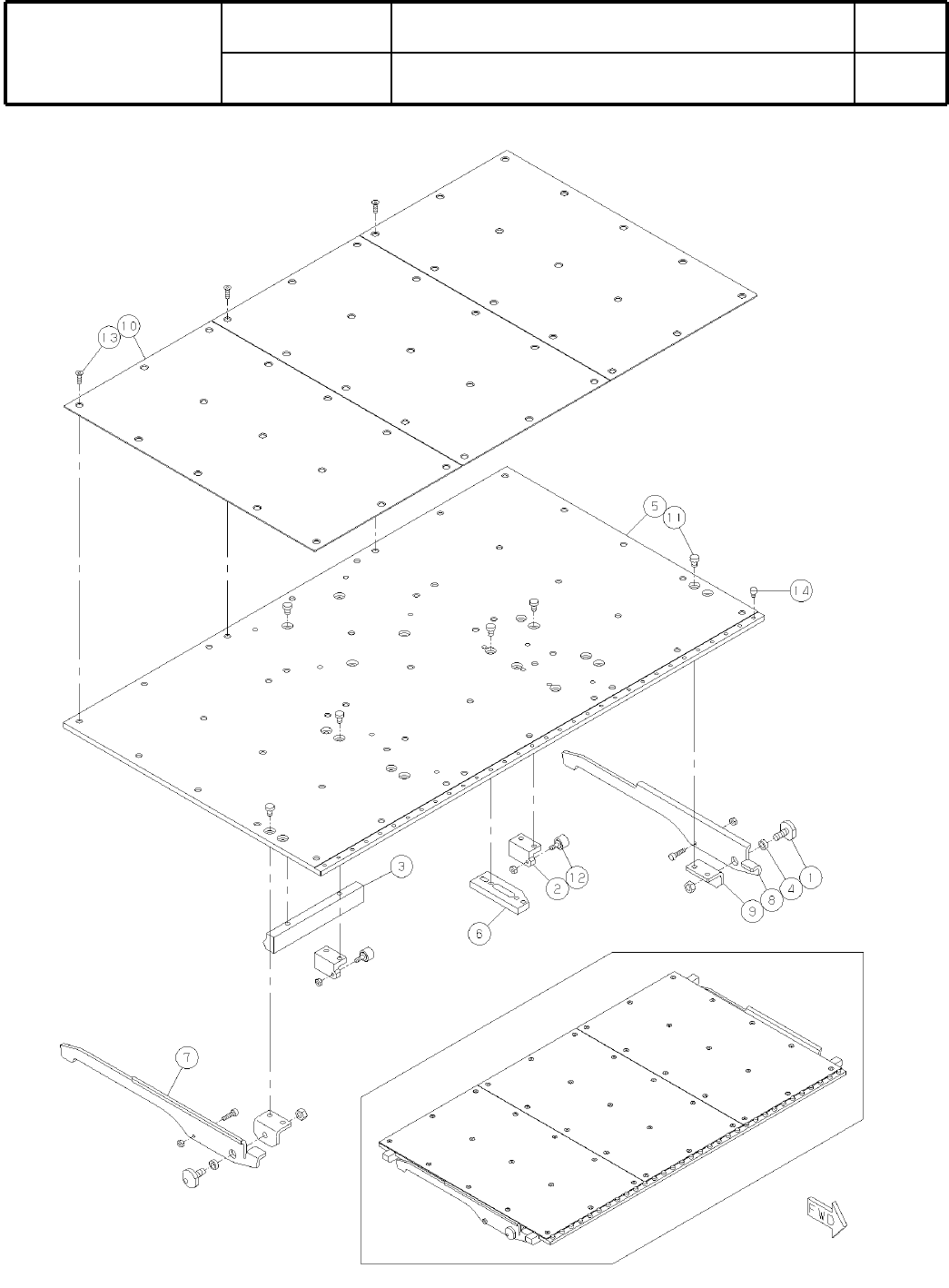 13
10
5
11
14
3
2
12
6
9
8
4
1
7
FWD