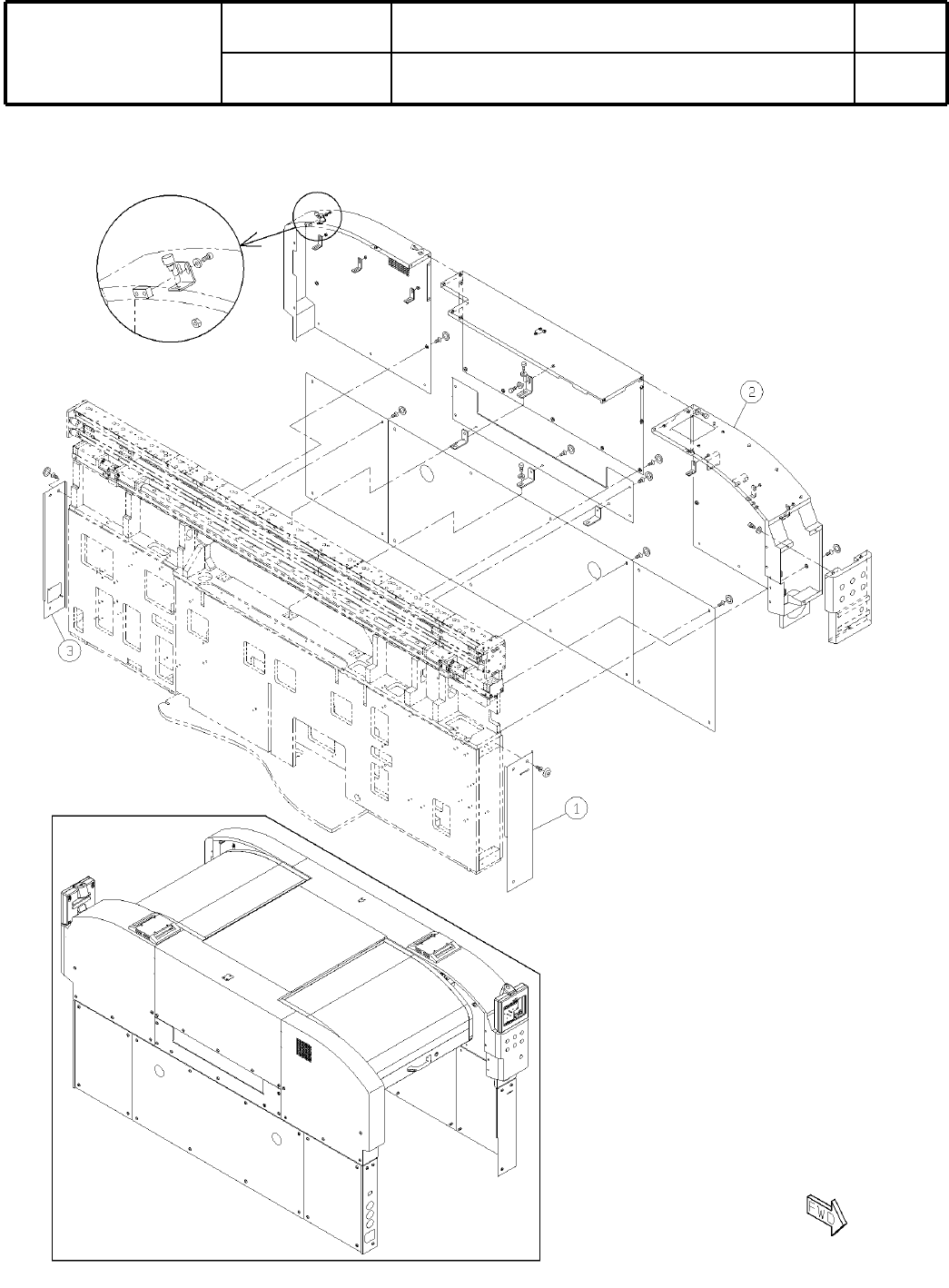 2

3

1

FWD