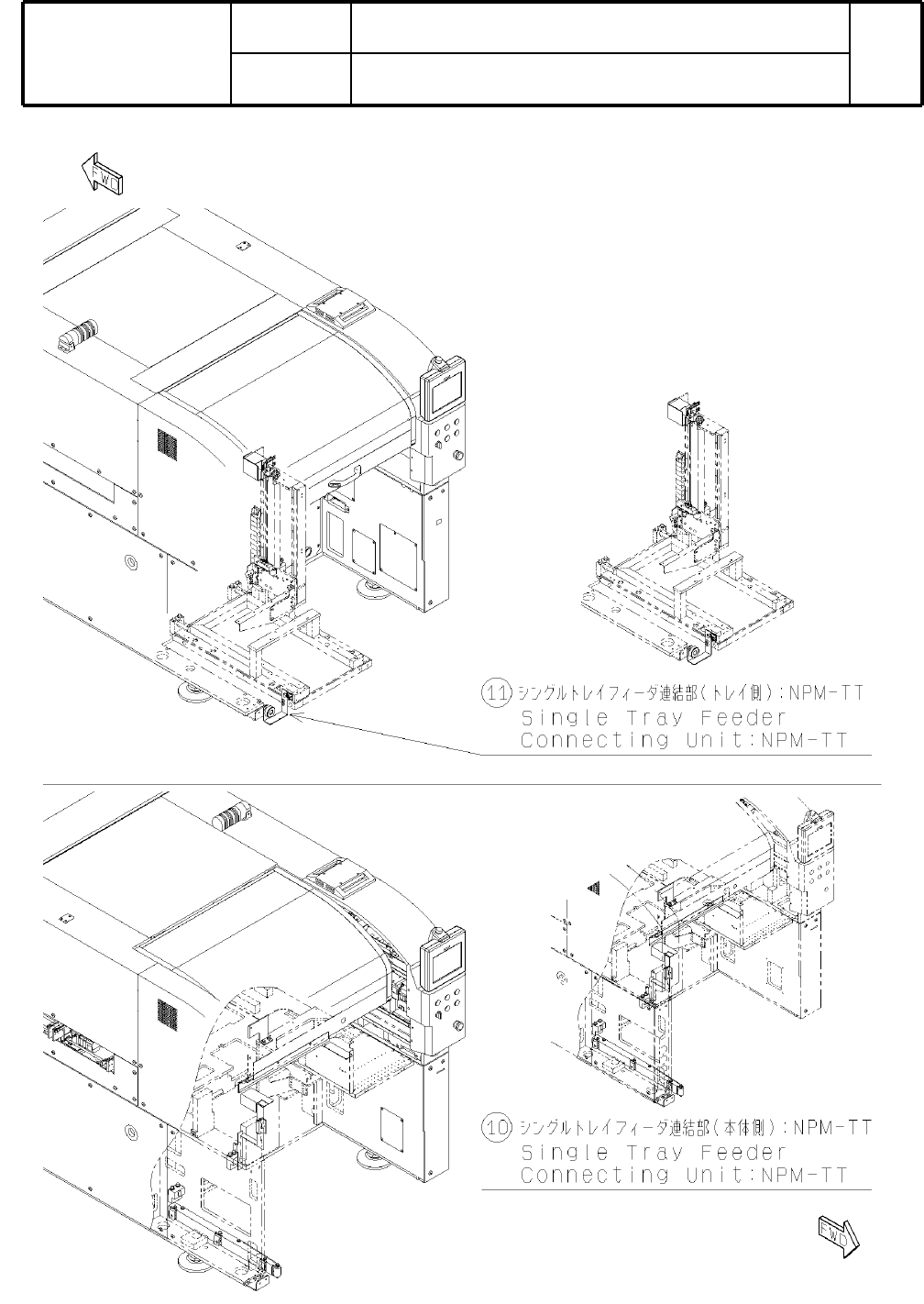 FWD

11 シングルトレイフィーダ連結部(トレイ側):NPM-TT
Single Tray Feeder
Connecting Unit:NPM-TT

10 シングルトレイフィーダ連結部(本体側):NPM-TT
Single Tray Feeder
Connecting Unit:NPM-TT

FWD