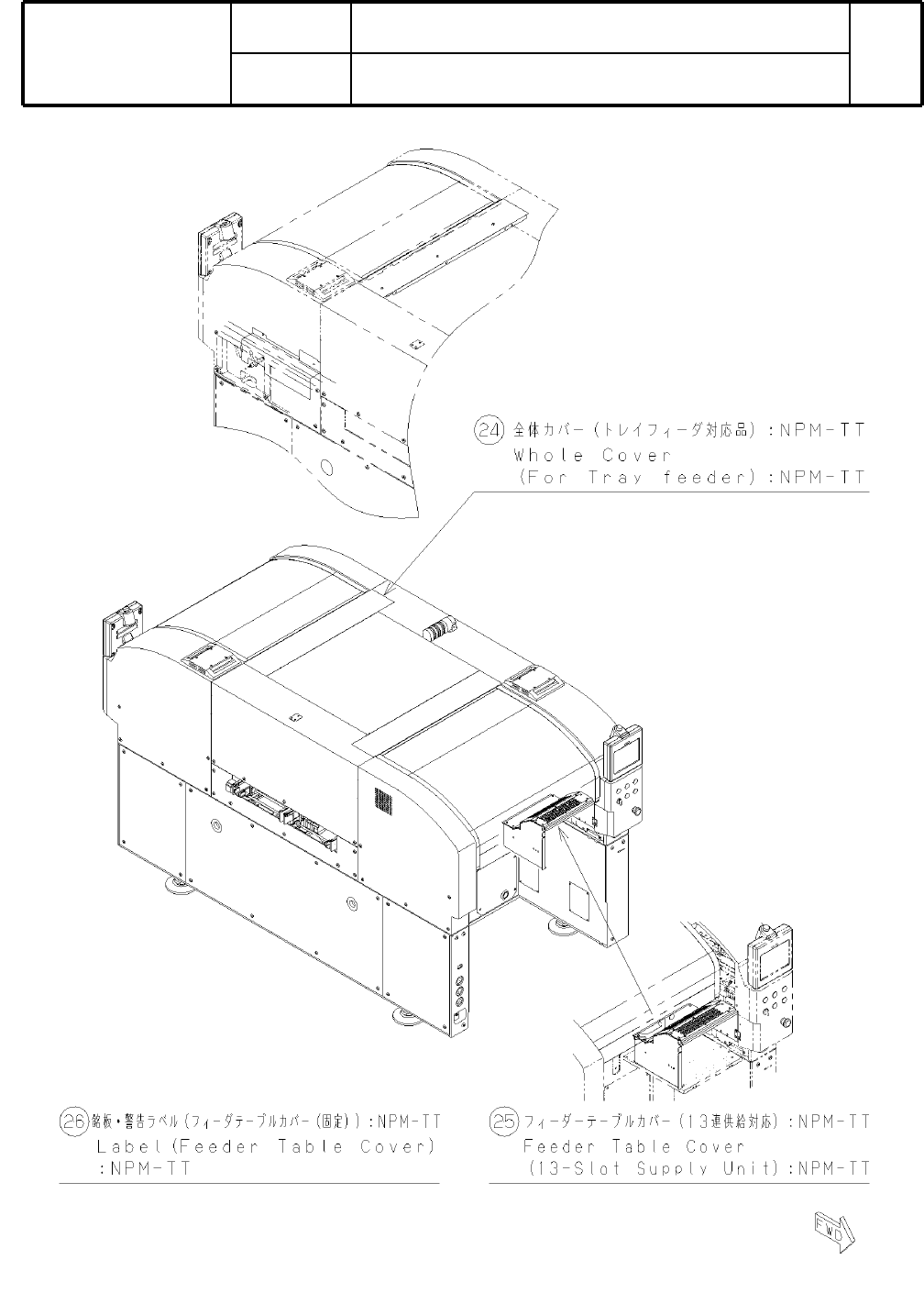 24 全体カバー（トレイフィーダ対応品）：NPM-TT
Whole Cover
(For Tray feeder):NPM-TT

26 銘板・警告ラベル（フィーダテーブルカバー（固定））：NPM-TT
Label(Feeder Table Cover)
:NPM-TT

25 フィーダーテーブルカバー（13連供給対応）：NPM-TT
Feeder Table Cover
(13-Slot Supply Unit):NPM-TT

FWD