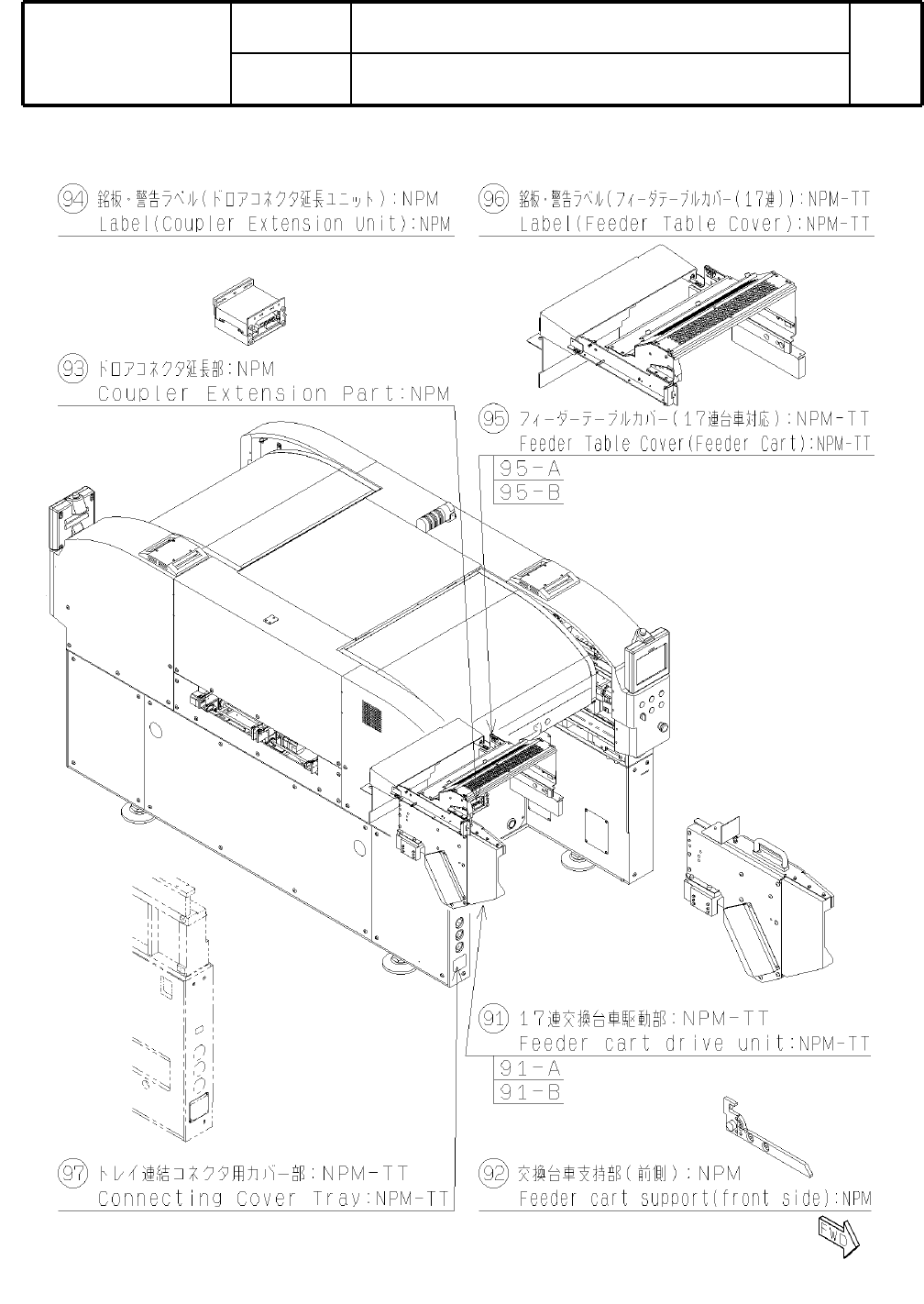 94 銘板・警告ラベル(ドロアコネクタ延長ユニット):NPM
Label(Coupler Extension Unit):NPM

96 銘板・警告ラベル(フィーダテーブルカバー(17連)):NPM-TT
Label(Feeder Table Cover):NPM-TT

93 ドロアコネクタ延長部:NPM
Coupler Extension Part:NPM

95 フィーダーテーブルカバー(17連台車対応):NPM-TT
Feeder Table Cover(Feeder Cart):NPM-TT
95-A
95-B

91 17連交換台車駆動部:NPM-TT
Feeder cart drive unit:NPM-TT
91-A
91-B

97 トレイ連結コネクタ用カバー部:NPM-TT
Connecting Cover Tray:NPM-TT

92 交換台車支持部(前側):NPM
Feeder cart support(front side):NPM

FWD