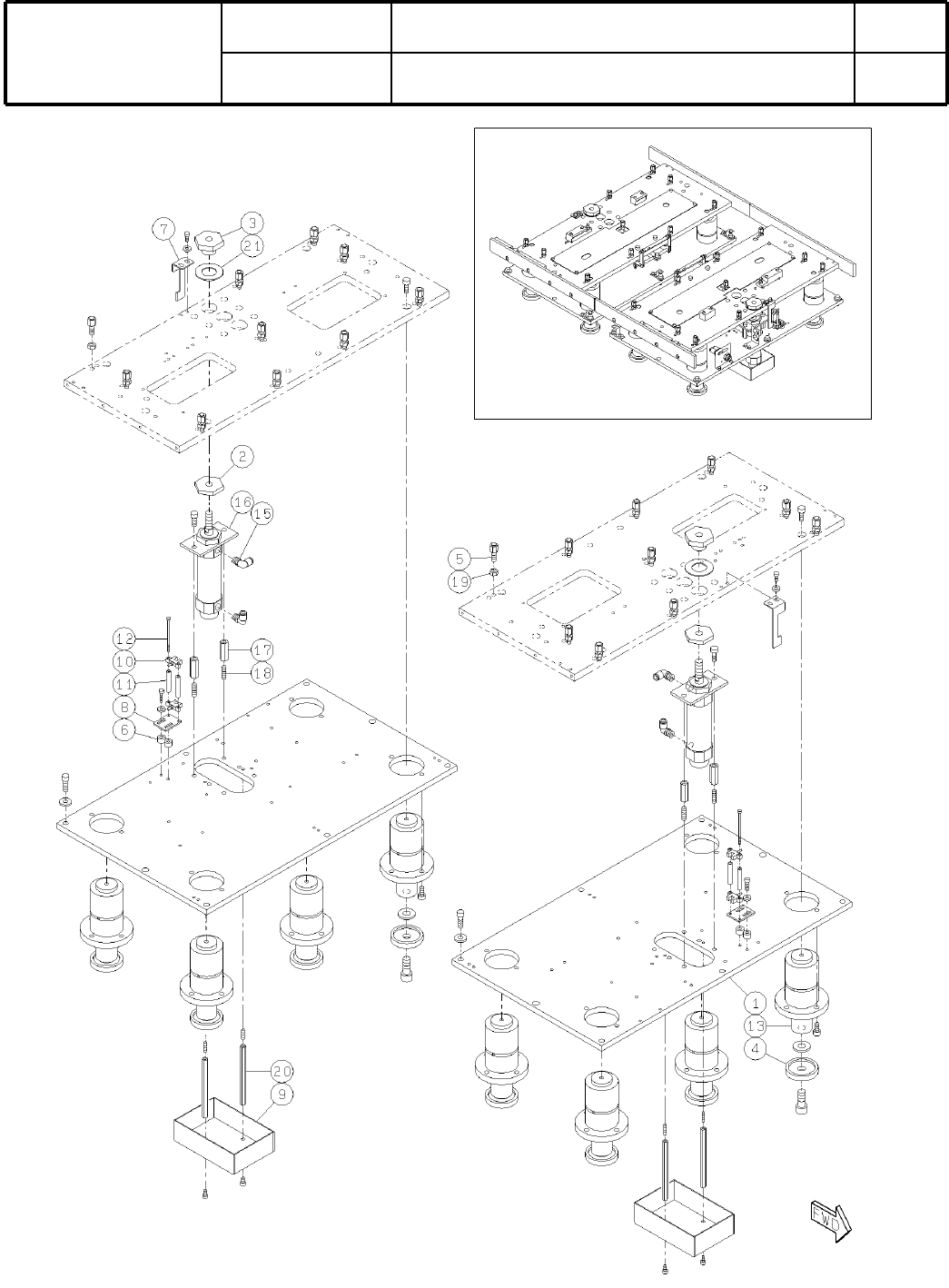 7
3
21
2
16
15
12
10
11
8
6
17
18
20
9
5
19
1
13
4
FWD