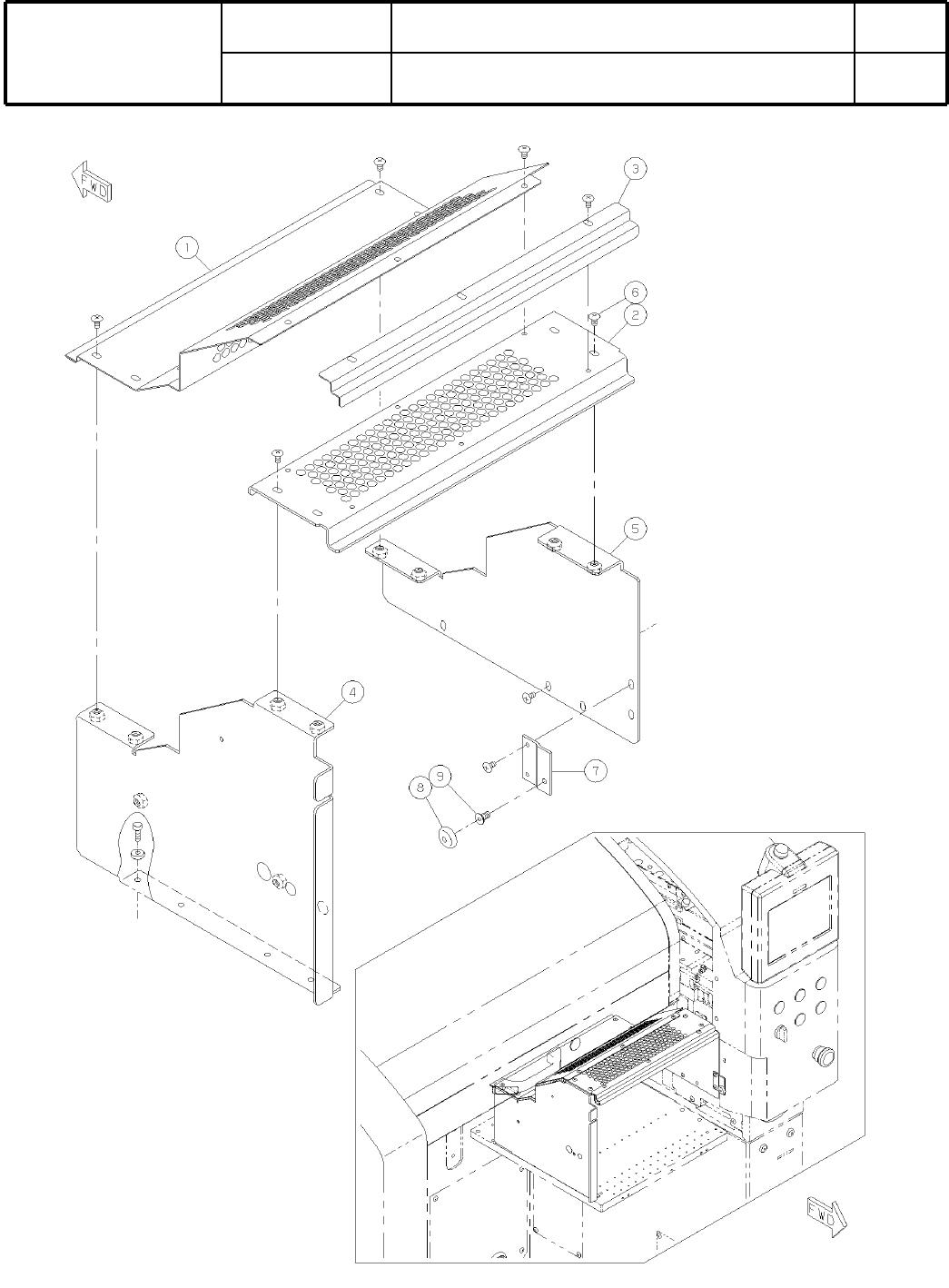 FWD

1

3

6

2

5

4

7

8

9

FWD