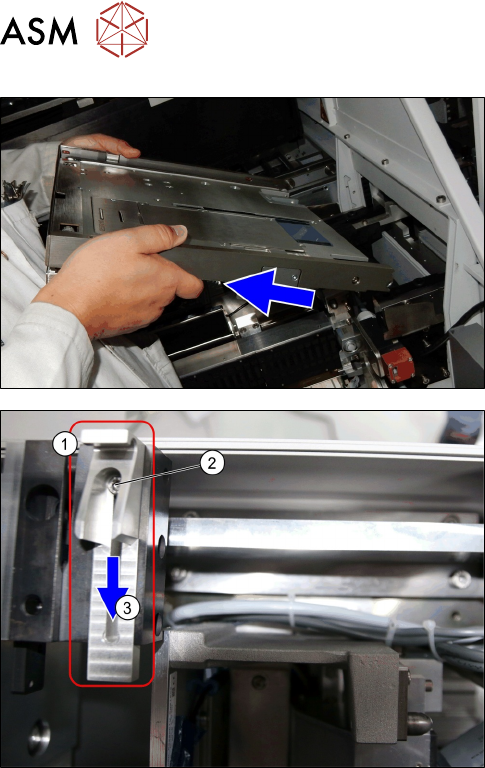 ASM

1
2
3