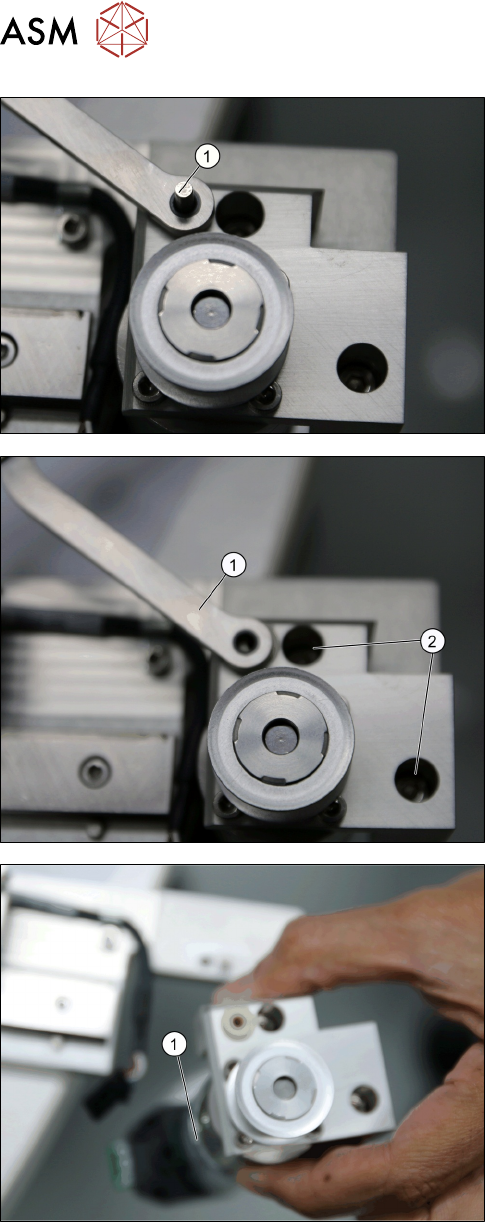 ASM

1

1

2

1