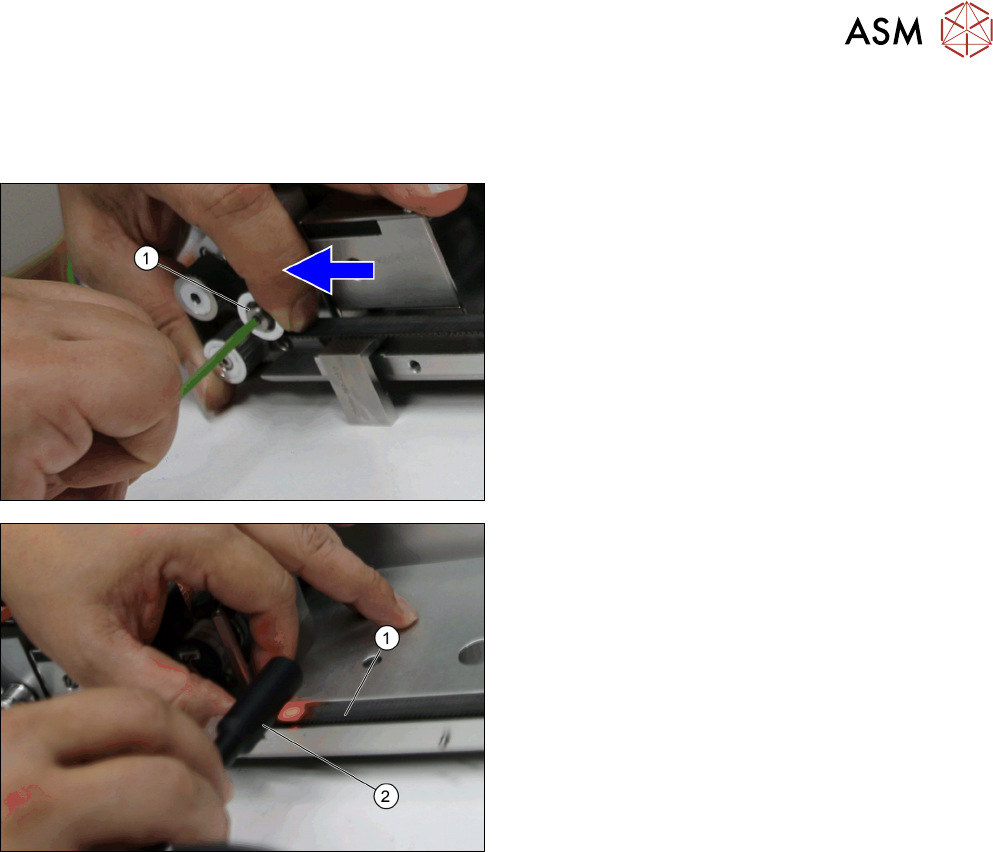 ASM

1

1

2