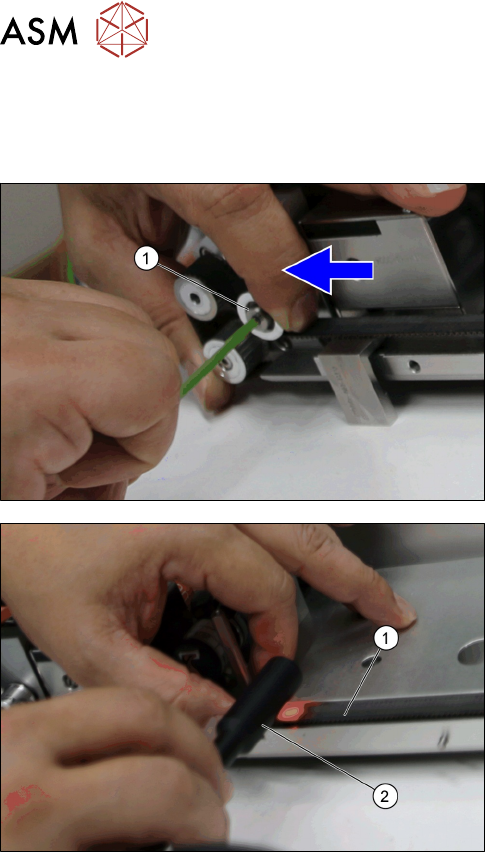 ASM

1

1

2