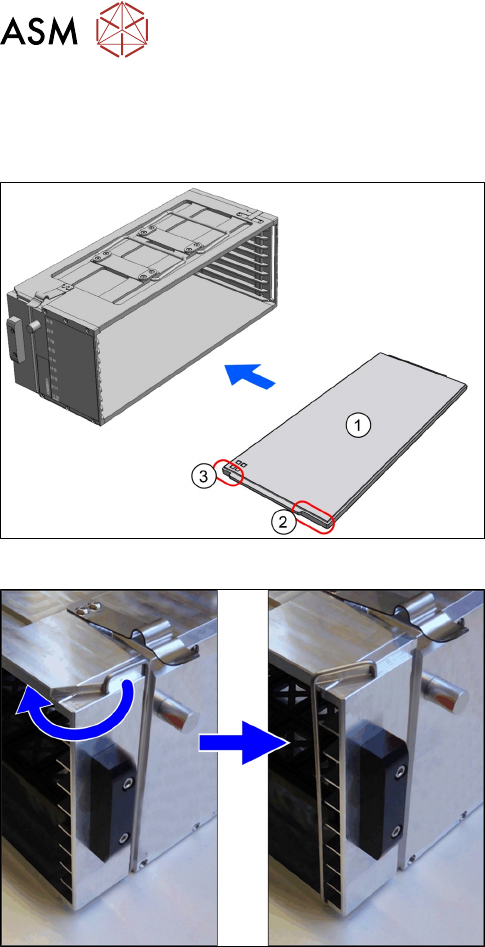 ASM

1

3

2