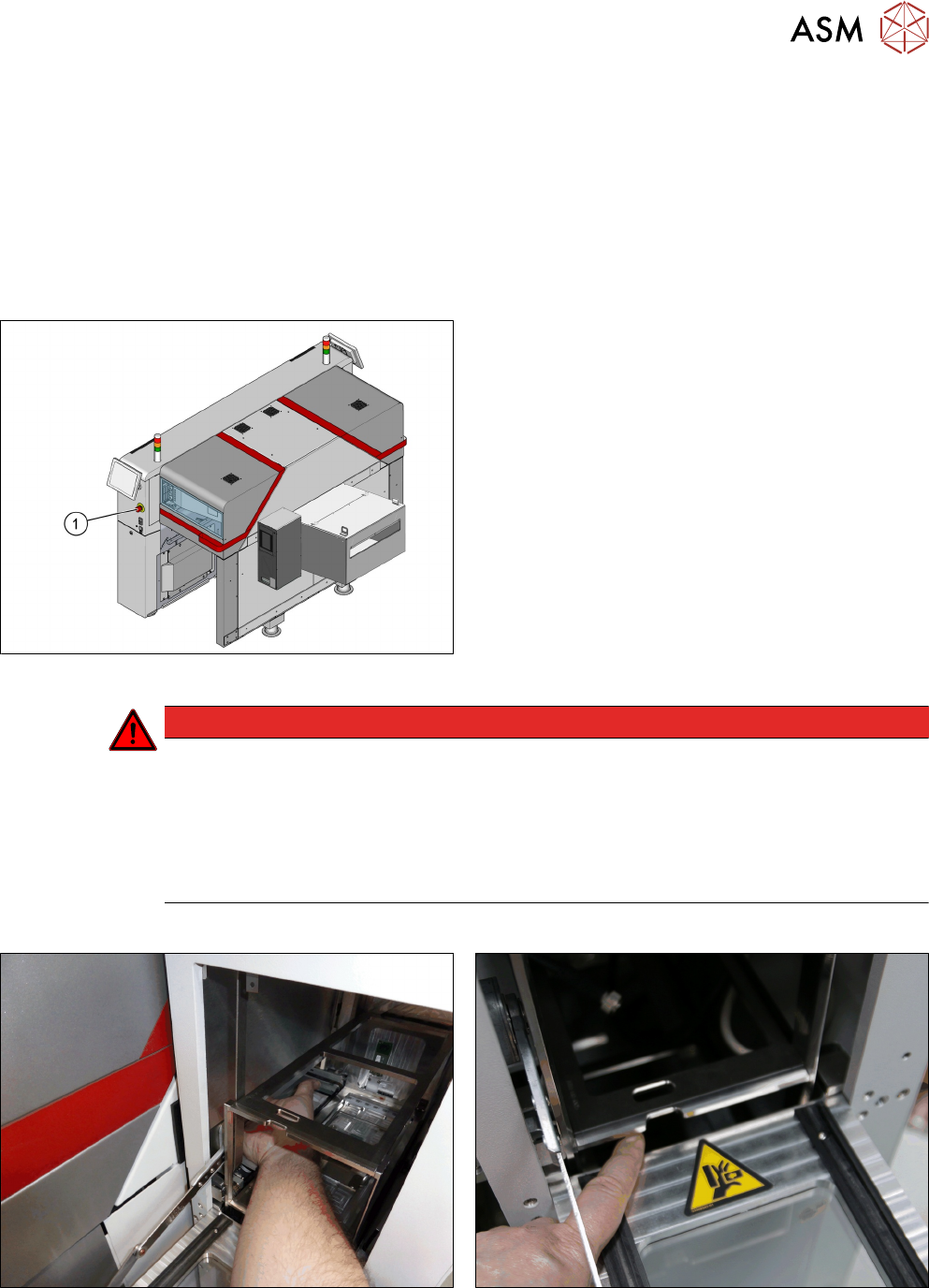 ASM

1