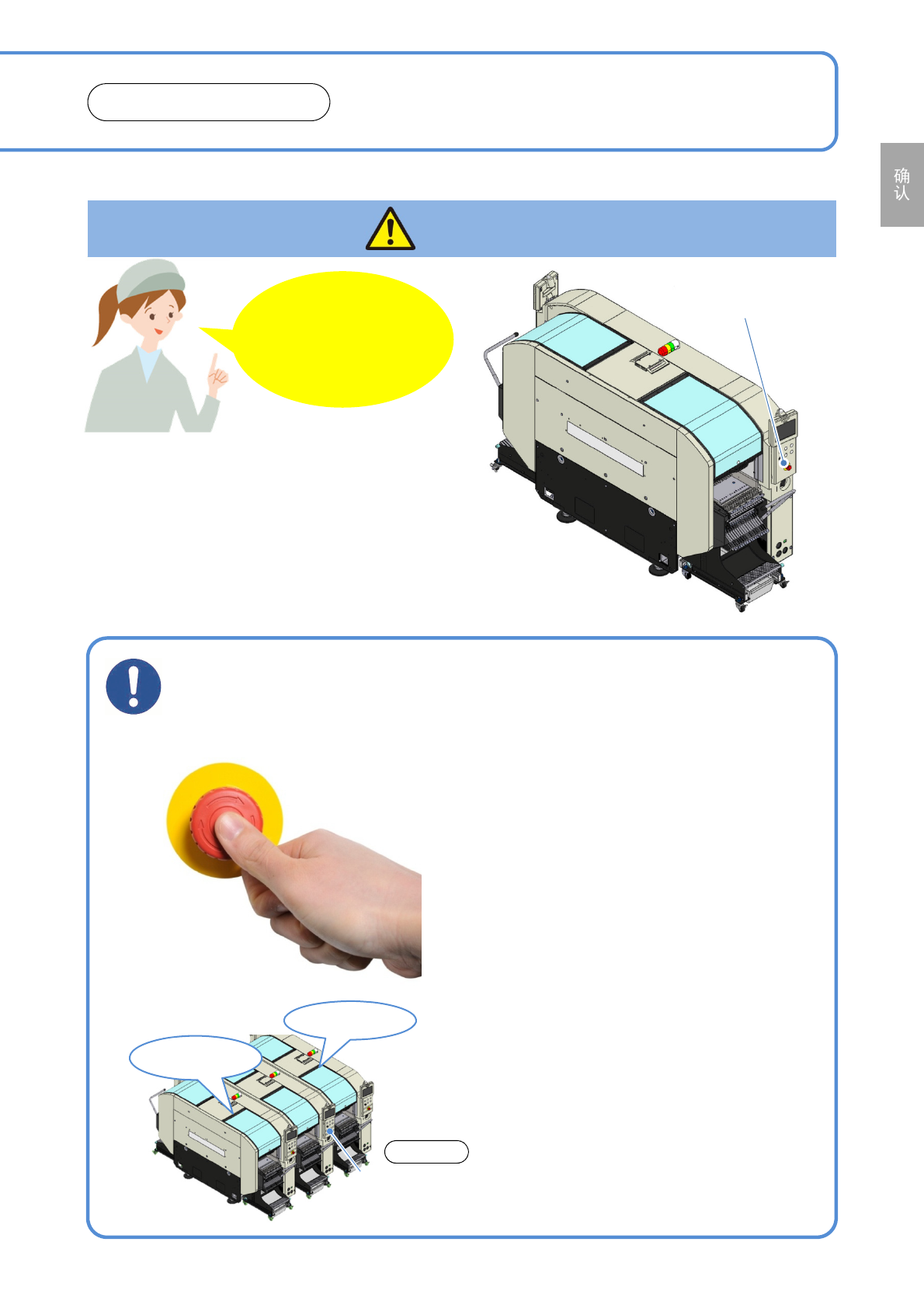 确认