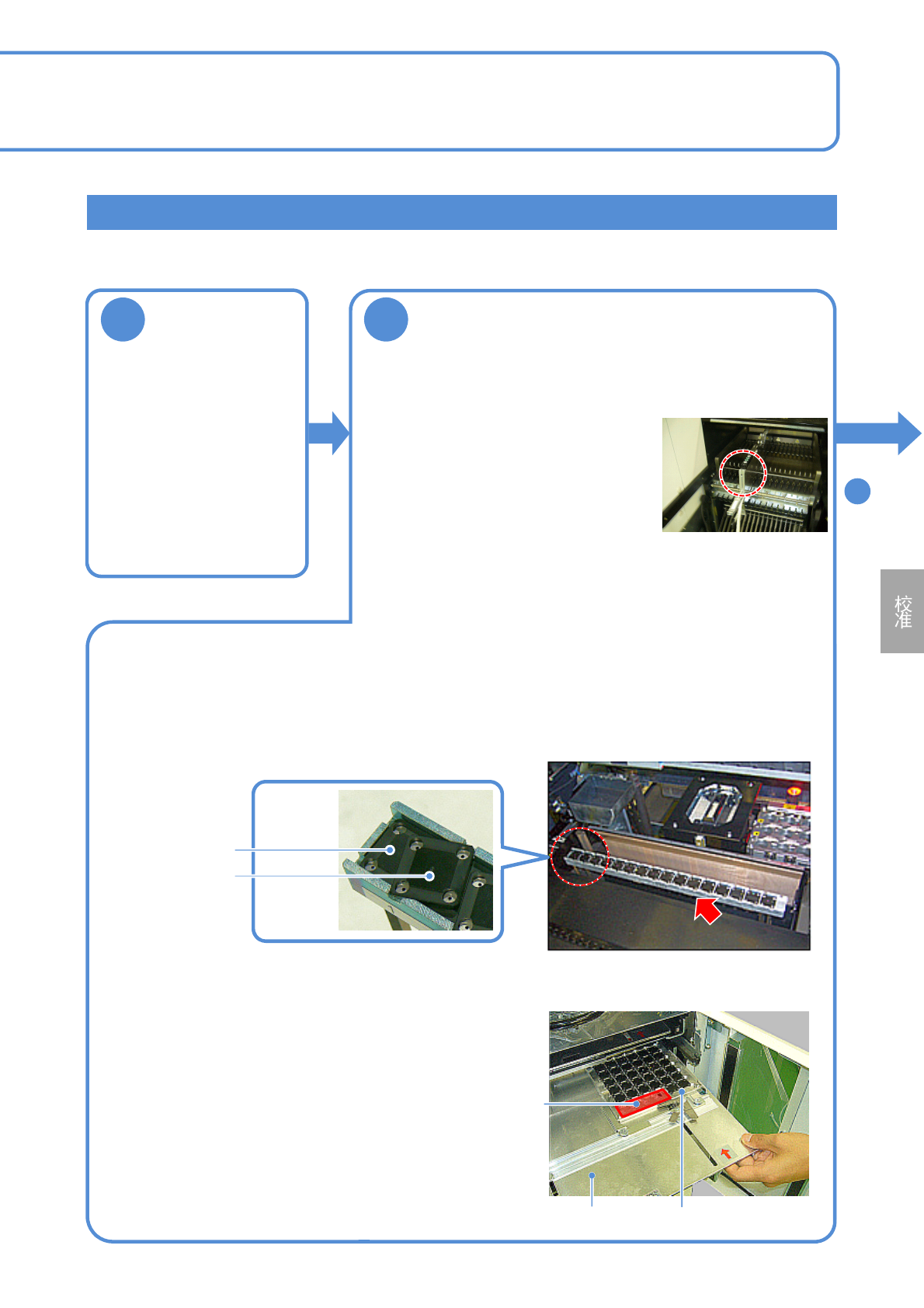 校准