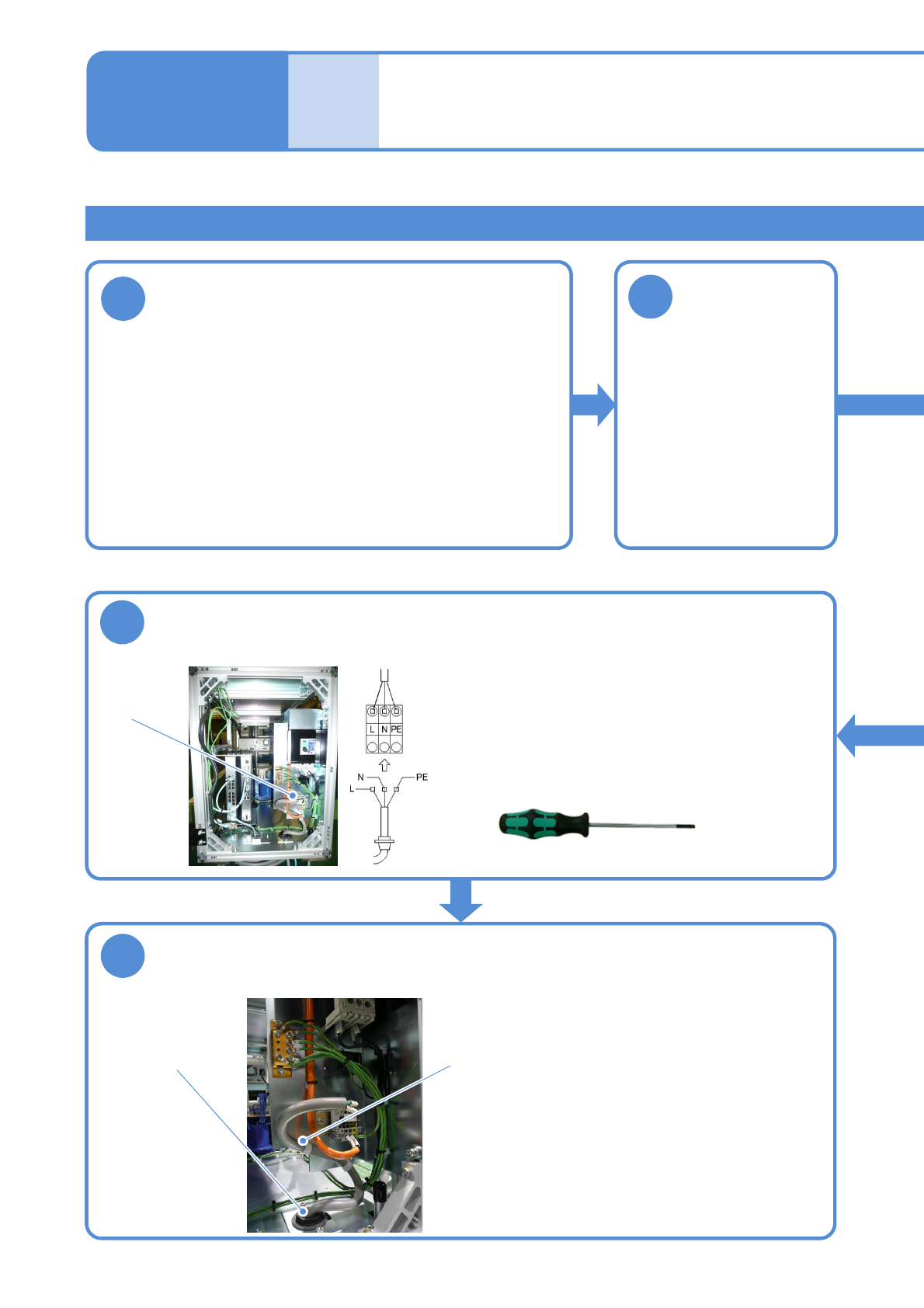 L N PE

N

PE

L