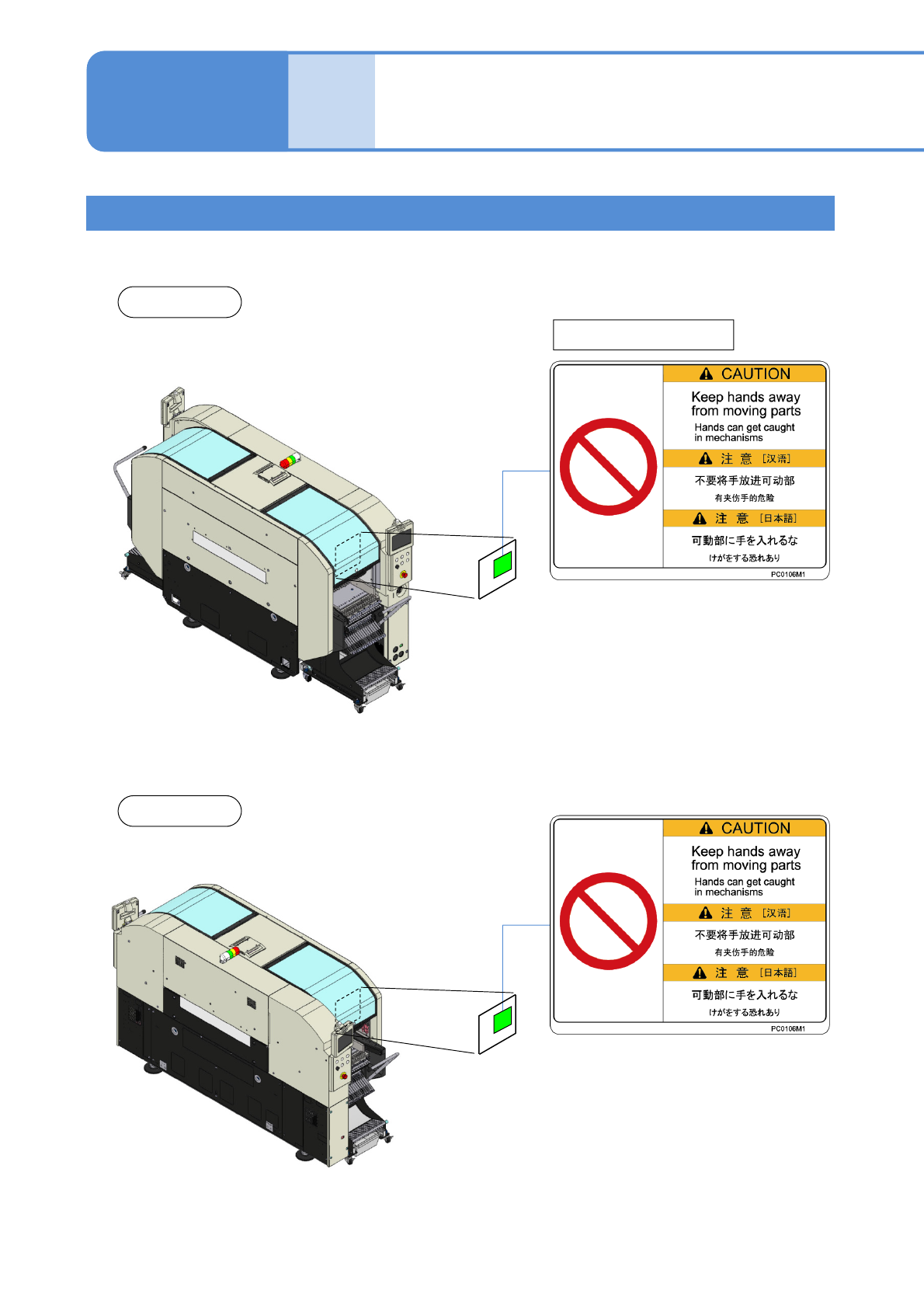 CAUTION

Keep hands away from moving parts

Hands can get caught in mechanisms

注　意　[汉语]

不要将手放进可动部

有夹伤手的危险

注　意　[日本語]

可動部に手を入れるな

けがをする恐れあり

PC0106M1

CAUTION

Keep hands away from moving parts

Hands can get caught in mechanisms

注　意　[汉语]

不要将手放进可动部

有夹伤手的危险

注　意　[日本語]

可動部に手を入れるな

けがをする恐れあり

PC0106M1