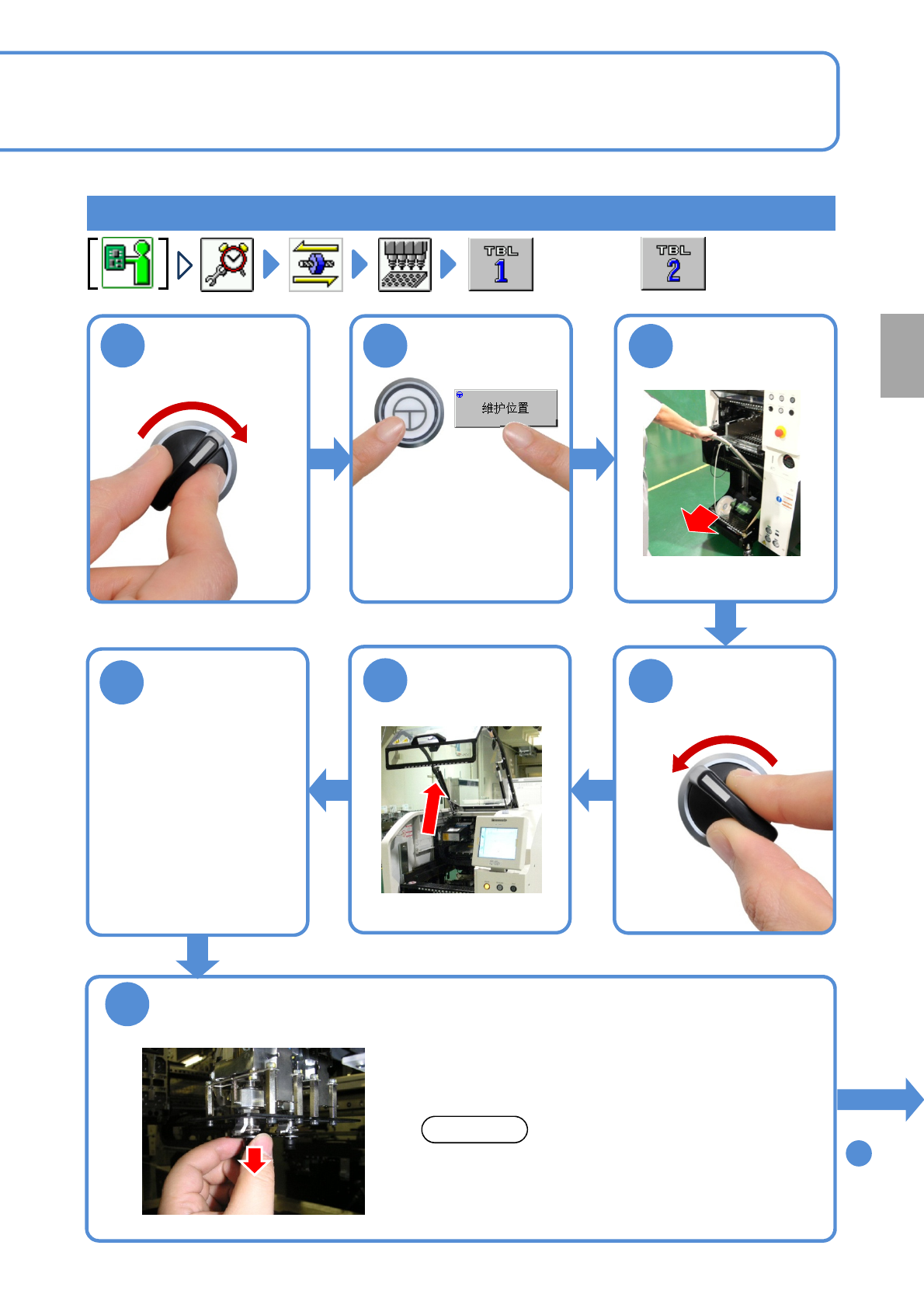 TBL 1

TBL 2

维护位置