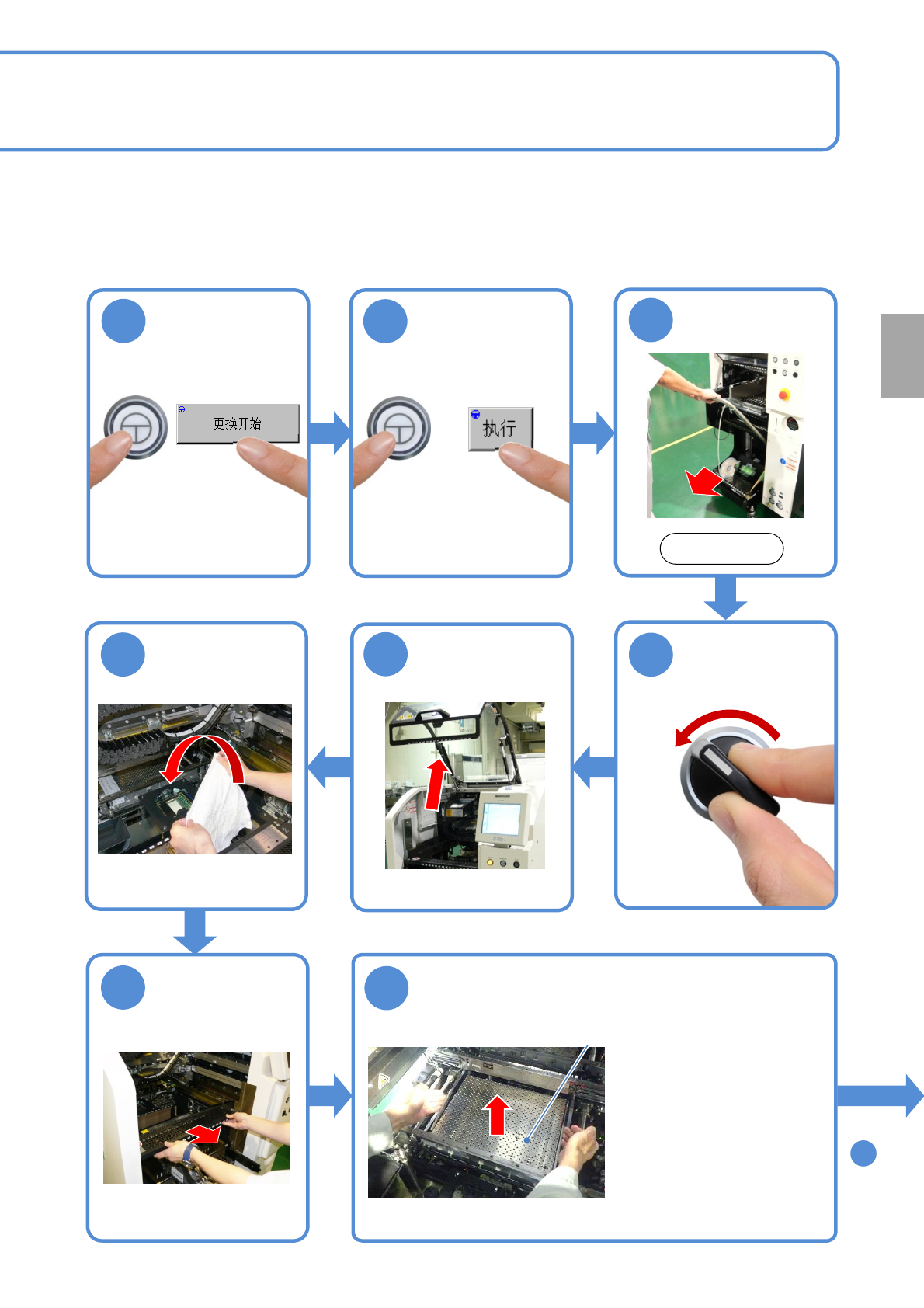 更换开始

执行