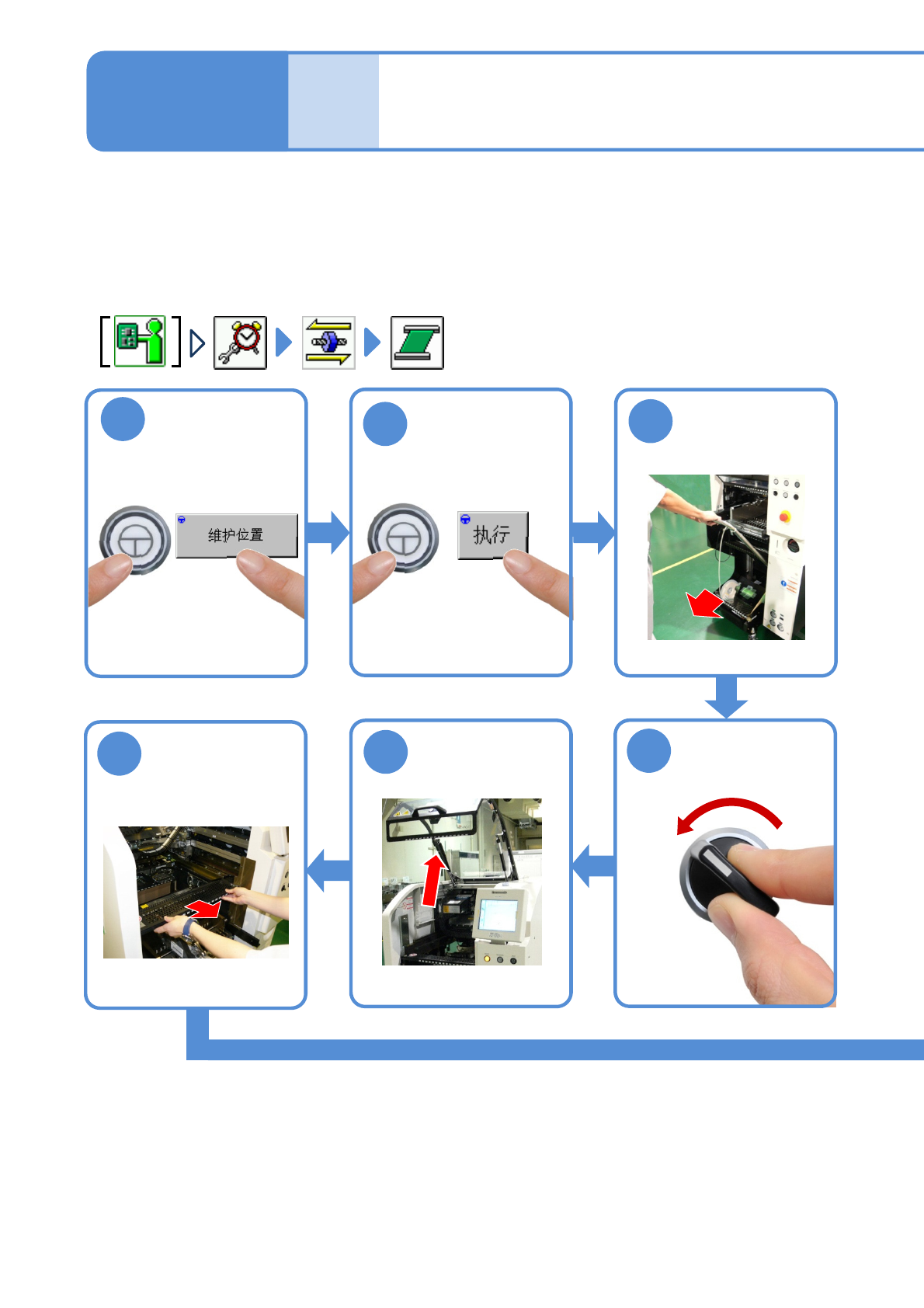 维护位置

执行