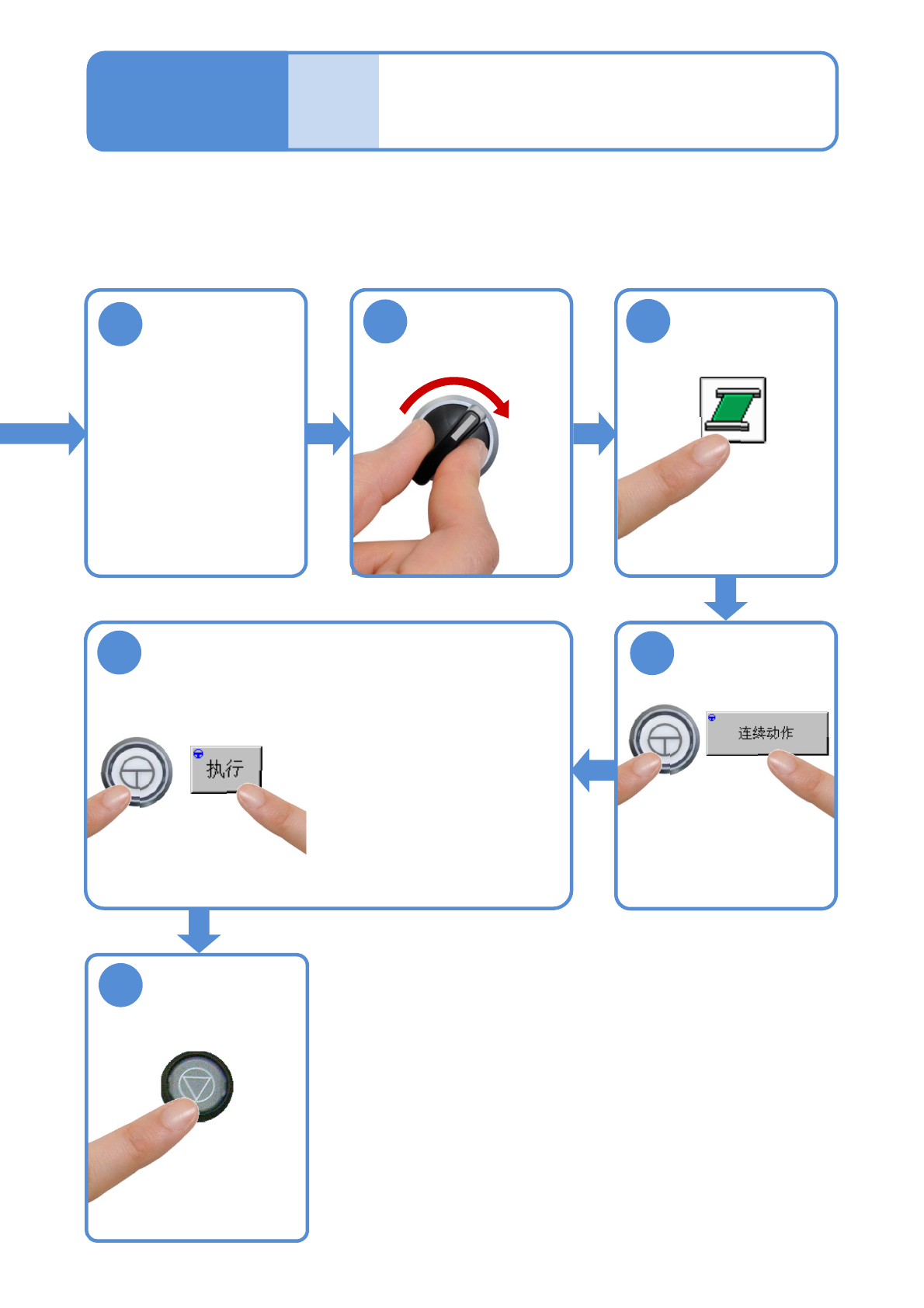 连续动作

执行