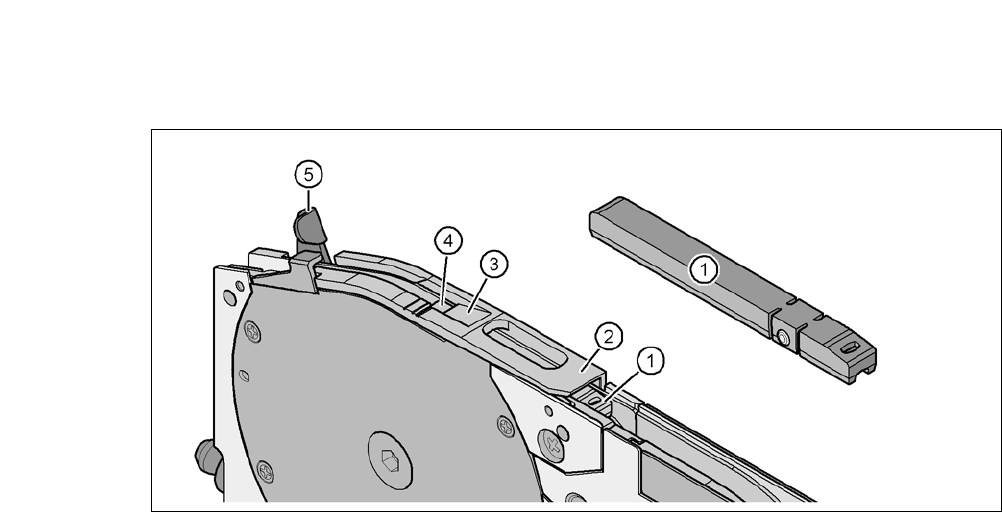 5
4
3
1
2
1