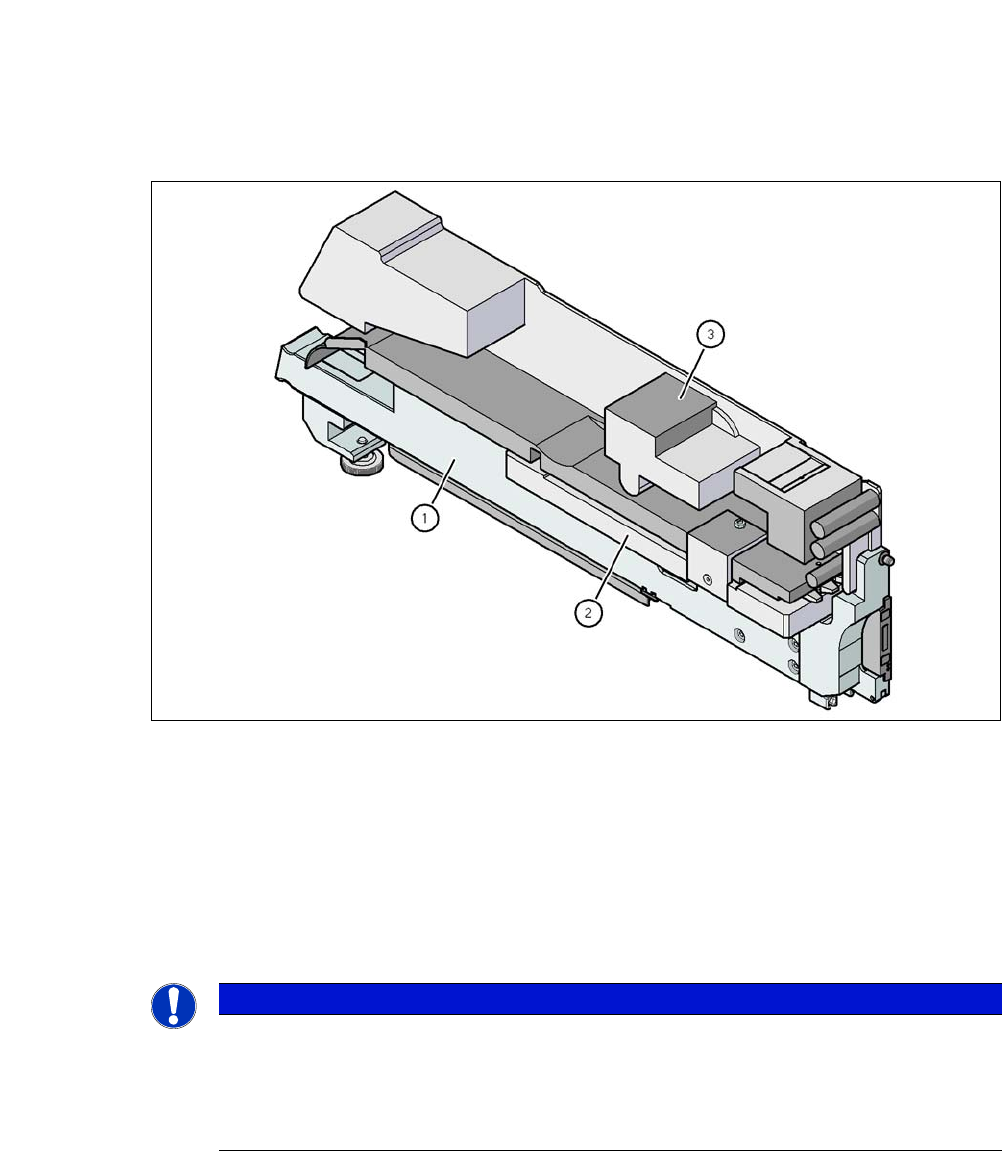 3

1

2