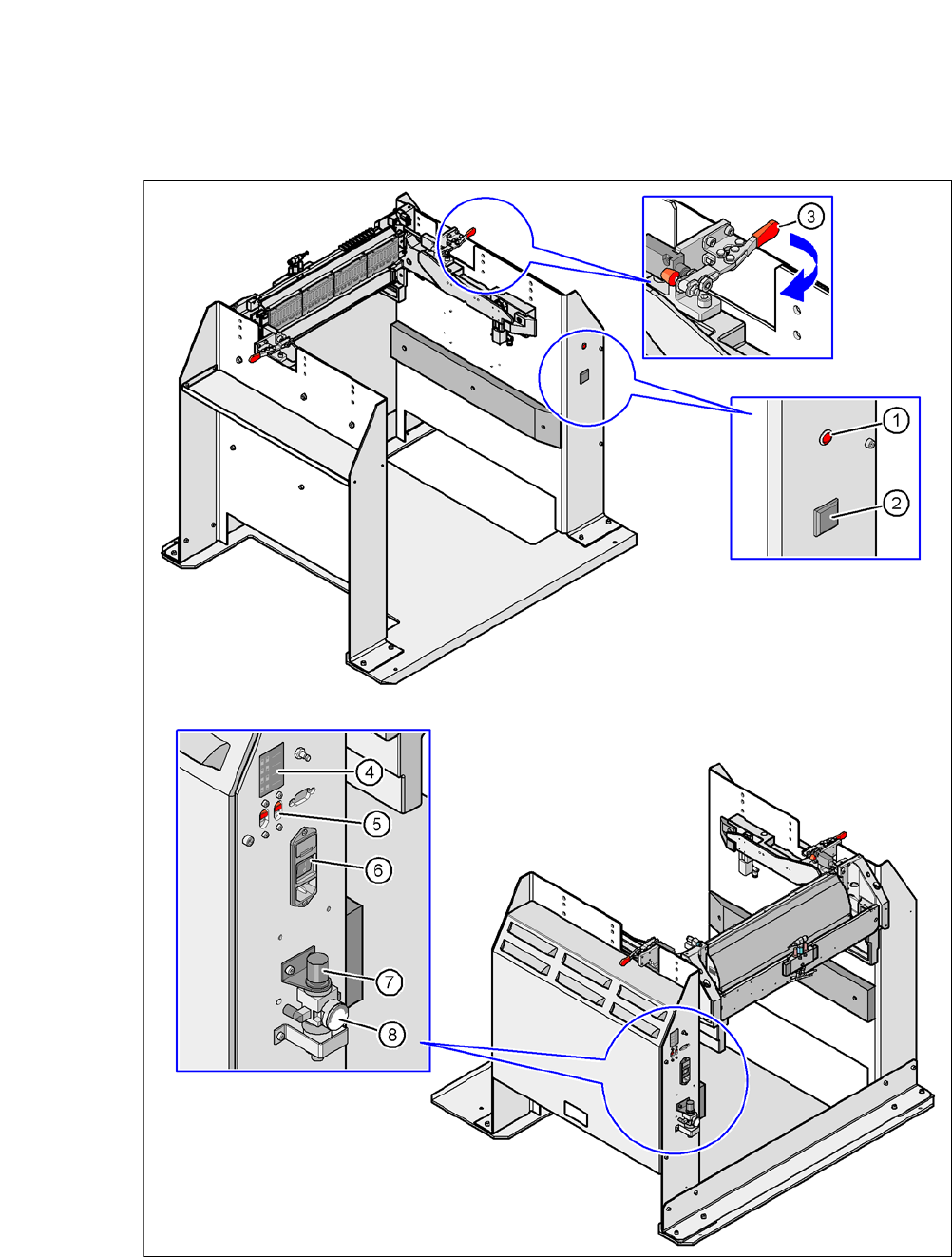 3
1
2
4
5
6
7
8