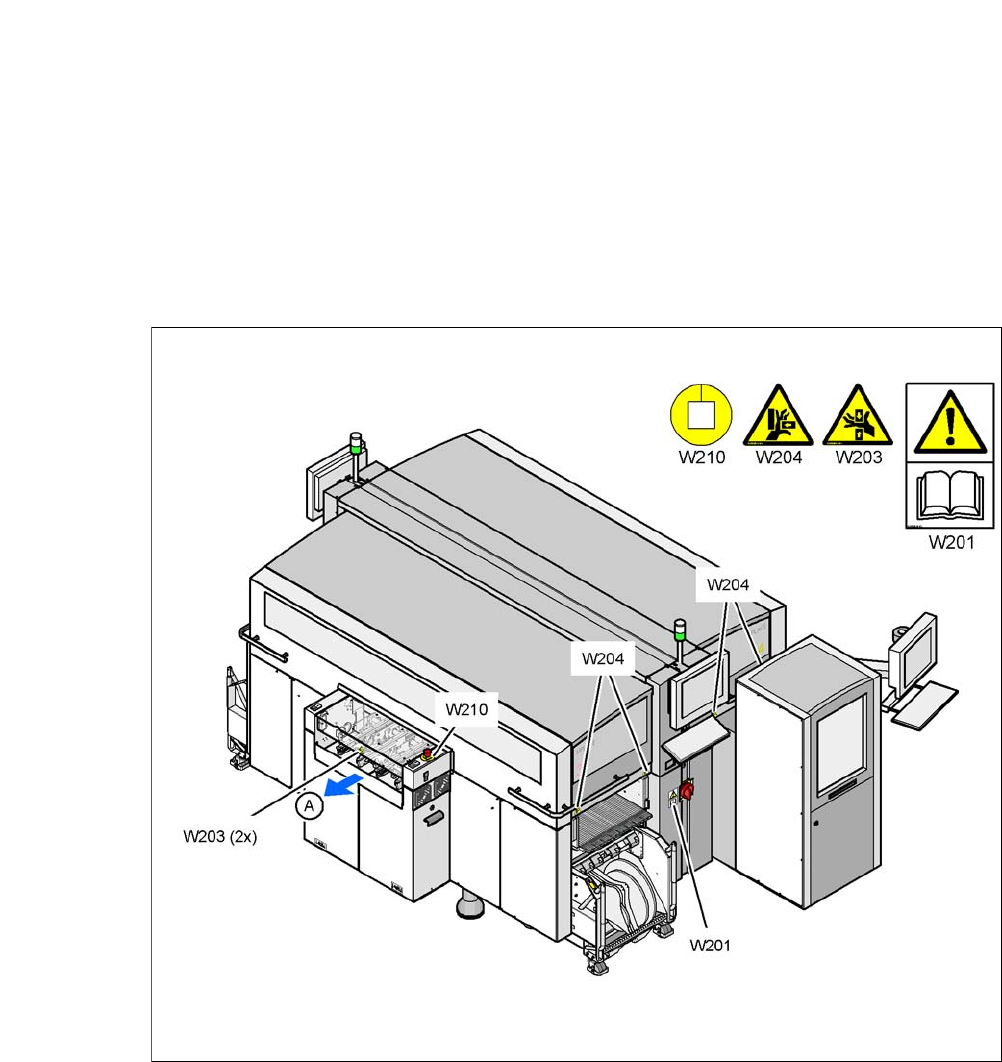 W210 W204 W203

W201

W204

W204

W210

W203 (2x)

A

W201